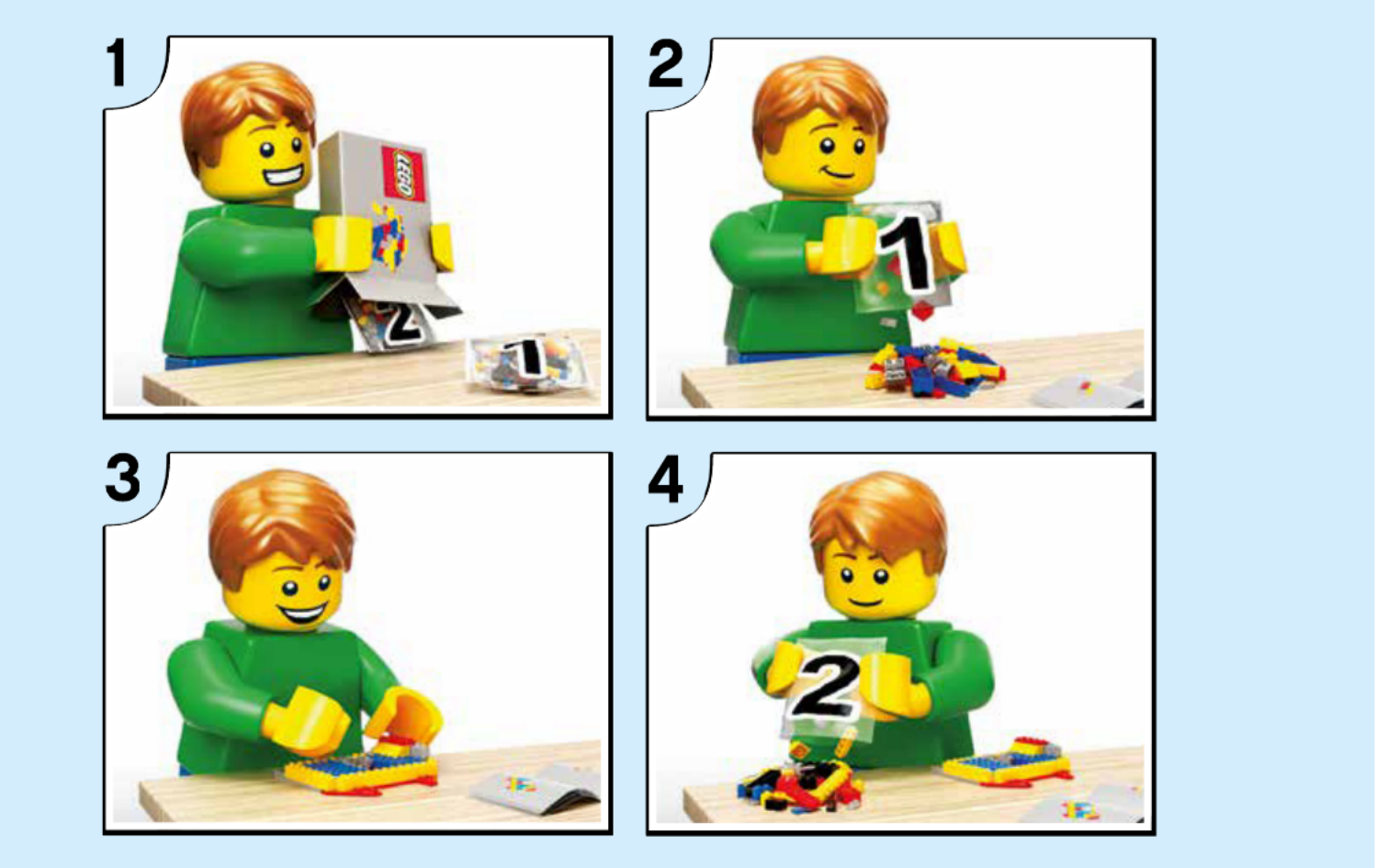 1

LEGO

2

1

2

1

3

4

2