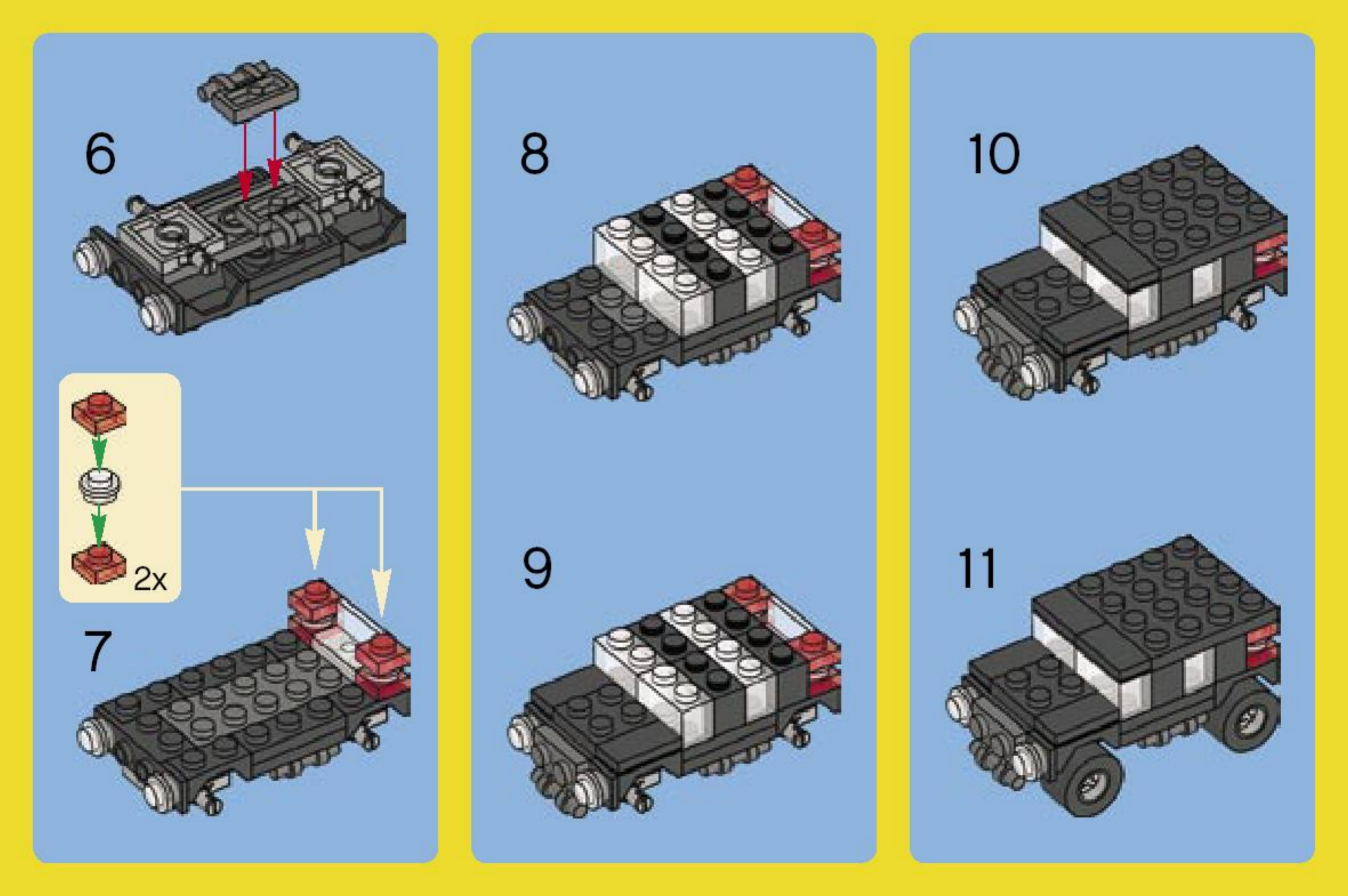 6

2x

7

8

9

10

11