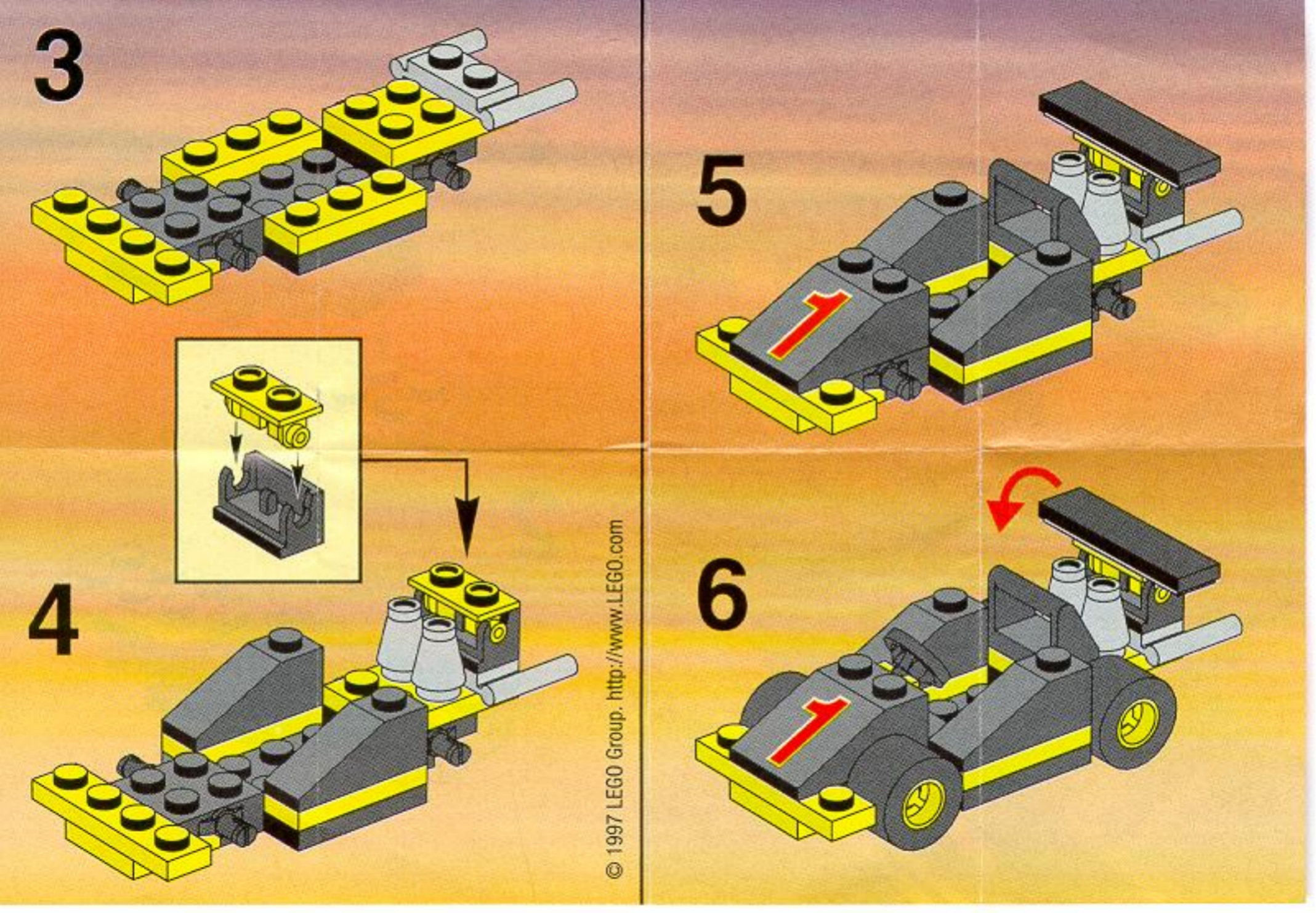 3

4

© 1997 LEGO Group. http://www.LEGO.com

5

1

6

1