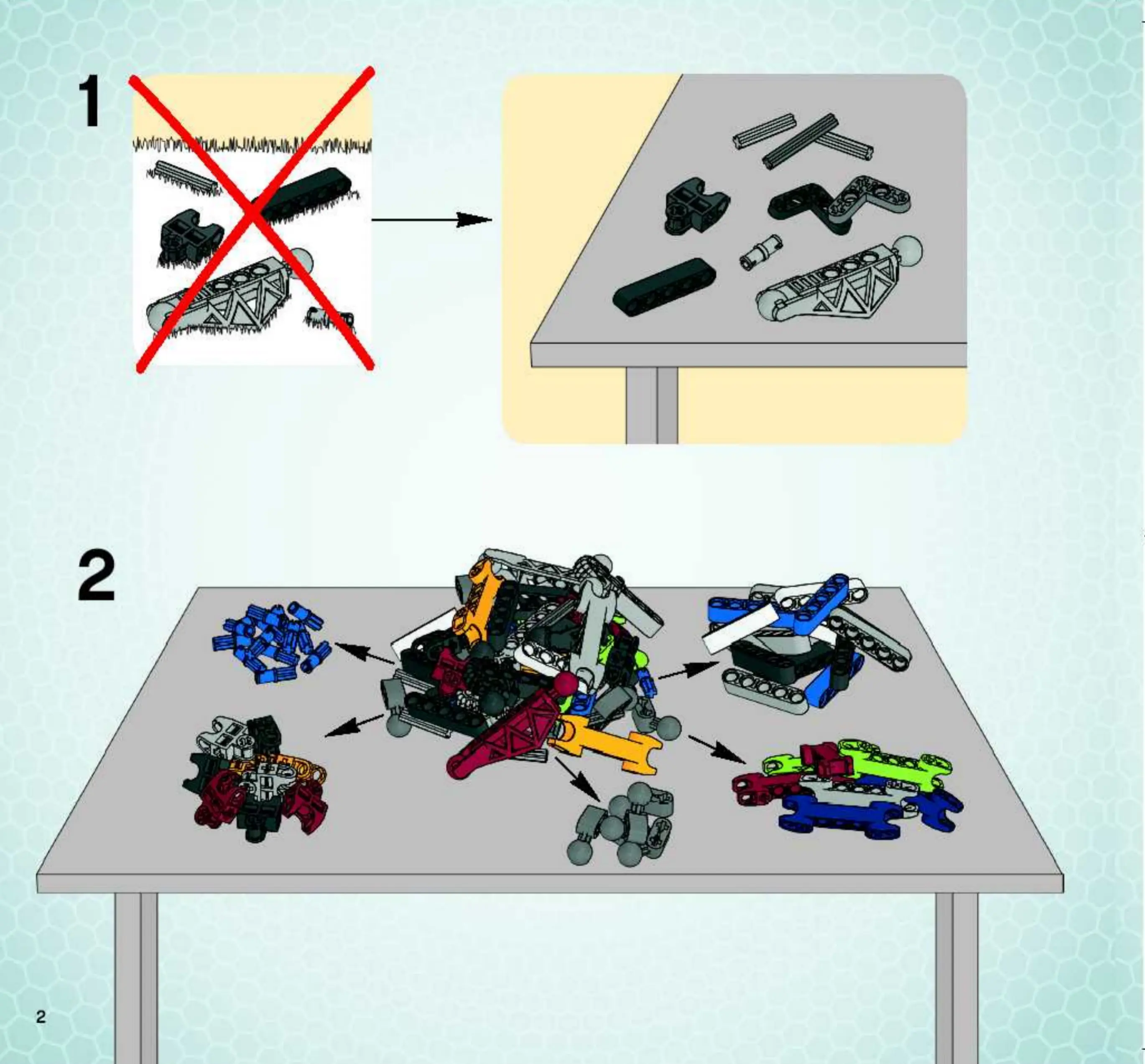 1

2

2