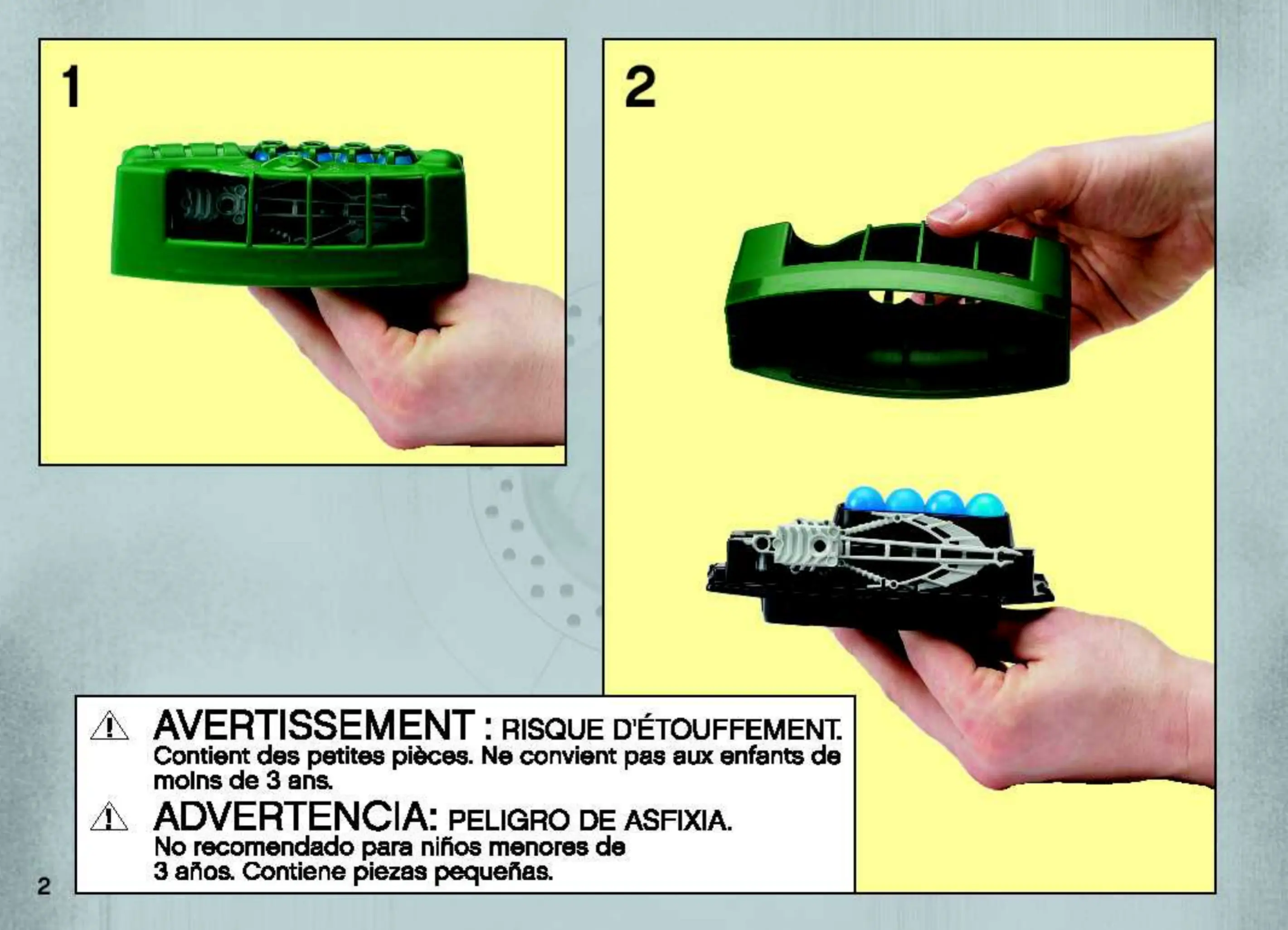 1

2

AVERTISSEMENT : RISQUE D'ÉTOUFFEMENT.
Contient des petites pièces. Ne convient pas aux enfants de moins de 3 ans.

ADVERTENCIA: PELIGRO DE ASFIXIA.
No recomendado para niños menores de 3 años. Contiene piezas pequeñas.

2