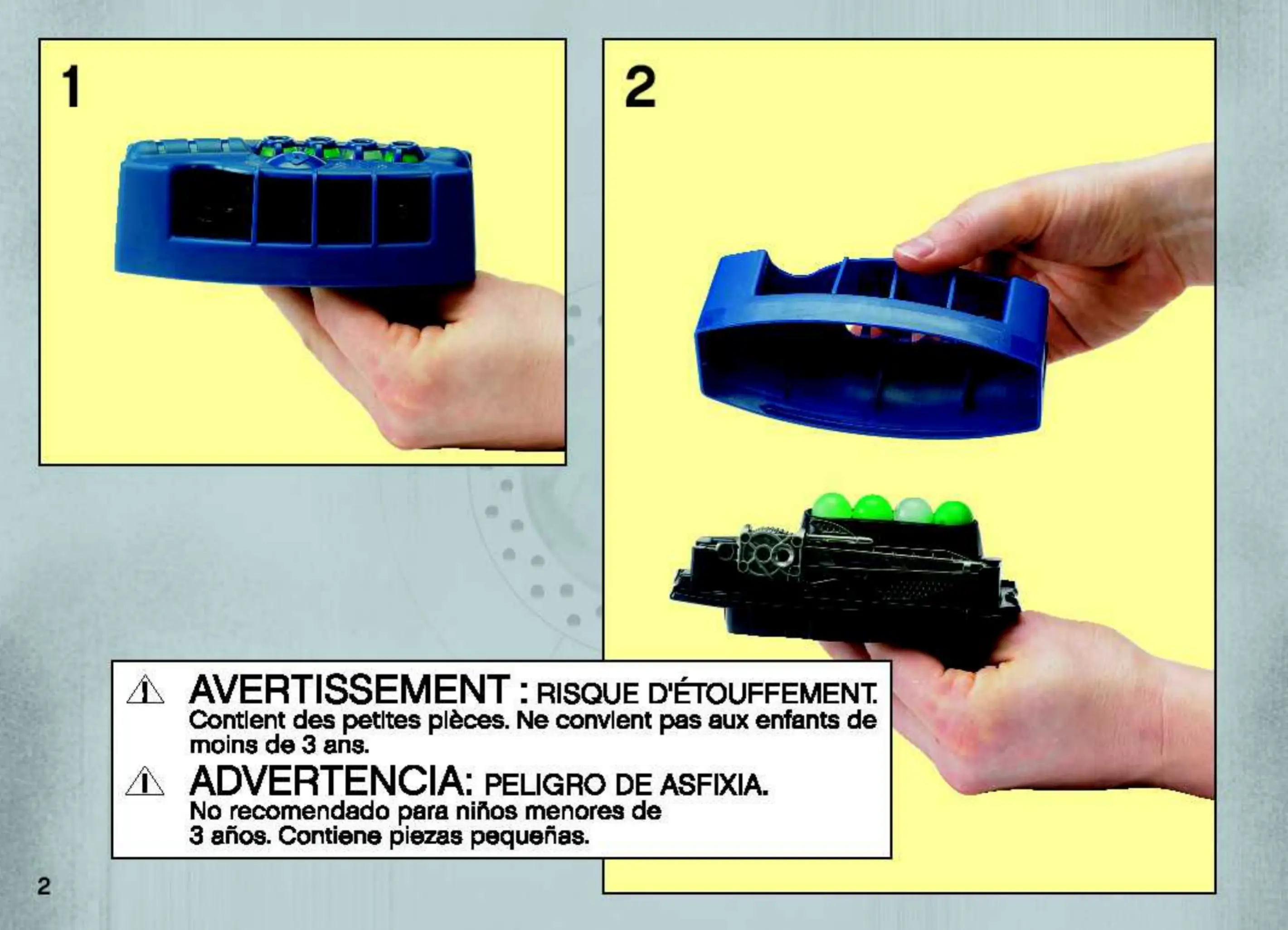 1

2

AVERTISSEMENT : RISQUE D'ÉTOUFFEMENT. Contient des petites pièces. Ne convient pas aux enfants de moins de 3 ans.

ADVERTENCIA: PELIGRO DE ASFIXIA. No recomendado para niños menores de 3 años. Contiene piezas pequeñas.

2