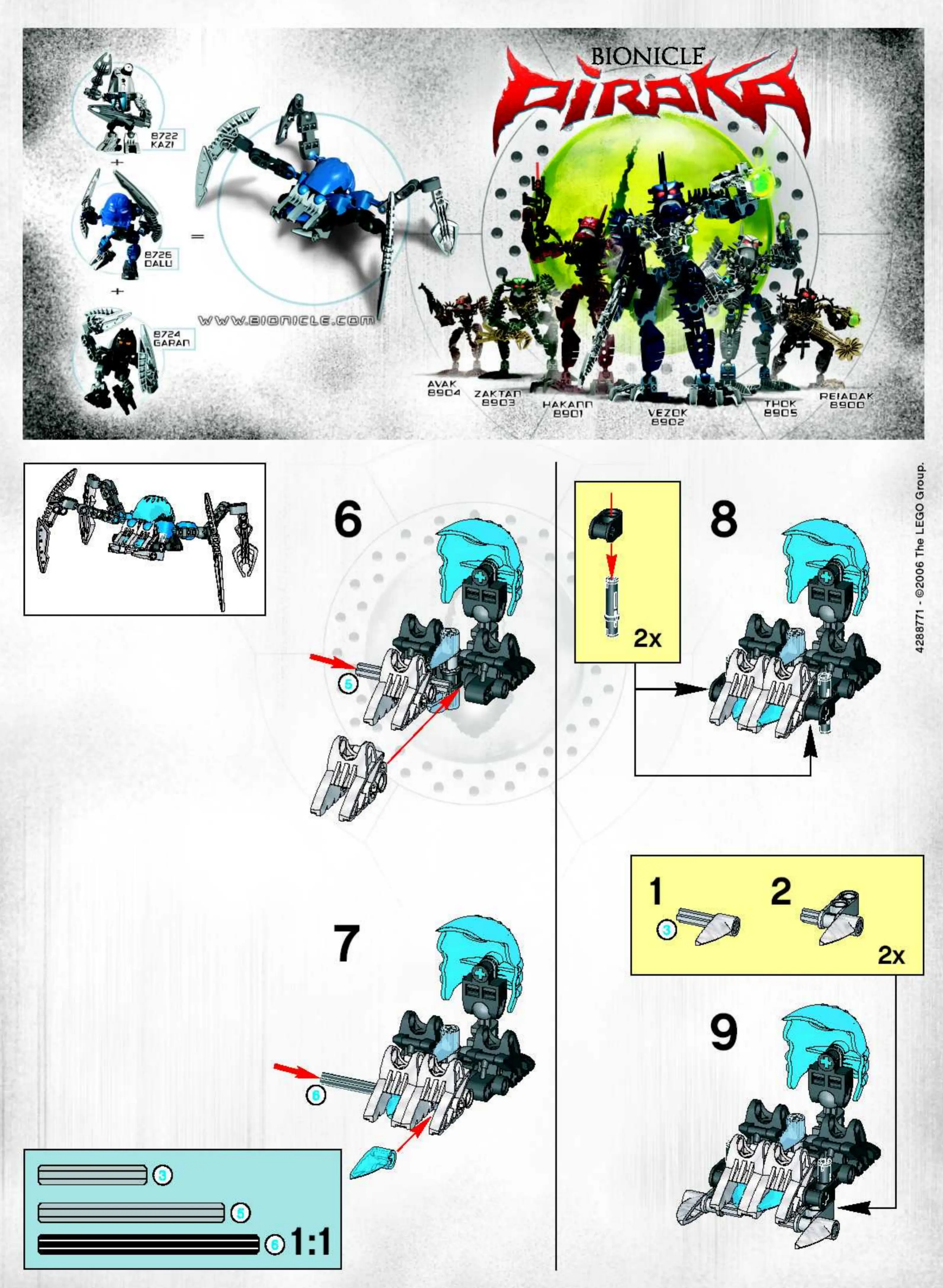 8722
KAZI
+
8726
DALU
+
8724
GARAN
=
WWW.BIONICLE.COM

BIONICLE
PIRAKA

AVAK
8904
ZAKTAN
8903
HAKANN
8901
VEZOK
8902
THOK
8905
REIDAK
8900

4288771 - ©2006 The LEGO Group.

6
5

7
6

3
5
6
1:1

8
2x

1
3
2
2x

9