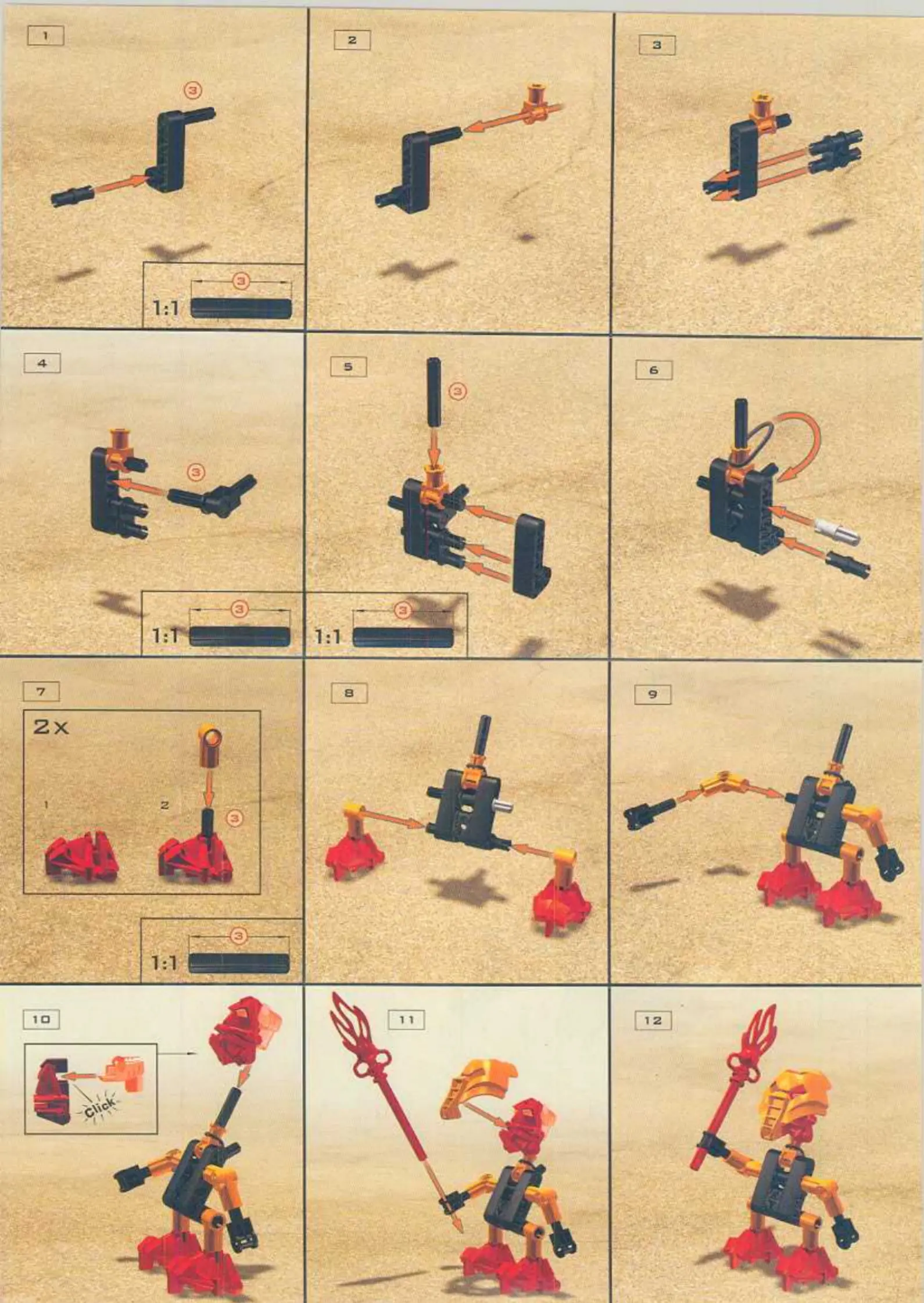 1

3

1:1 3

2

3

4

3

1:1 3

5

3

1:1 3

6

7

2x

1

2

3

1:1 3

8

9

10

Click

11

12