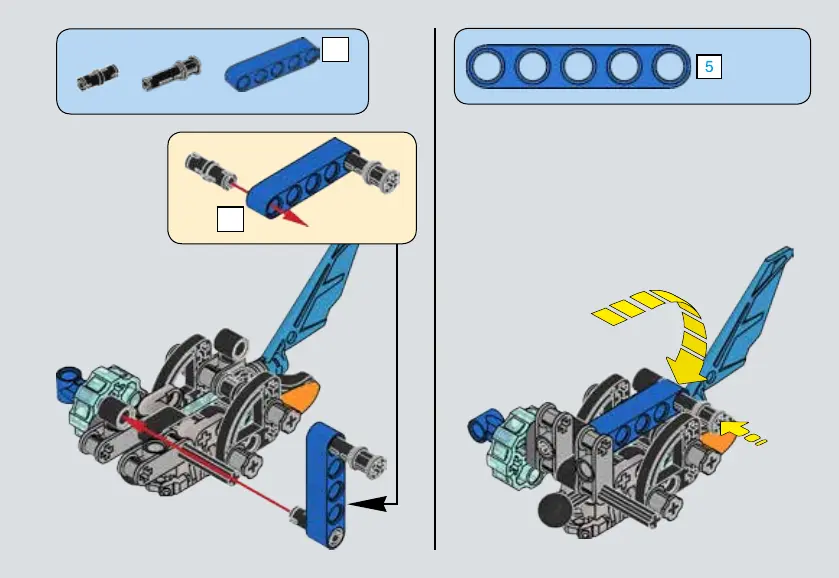 5