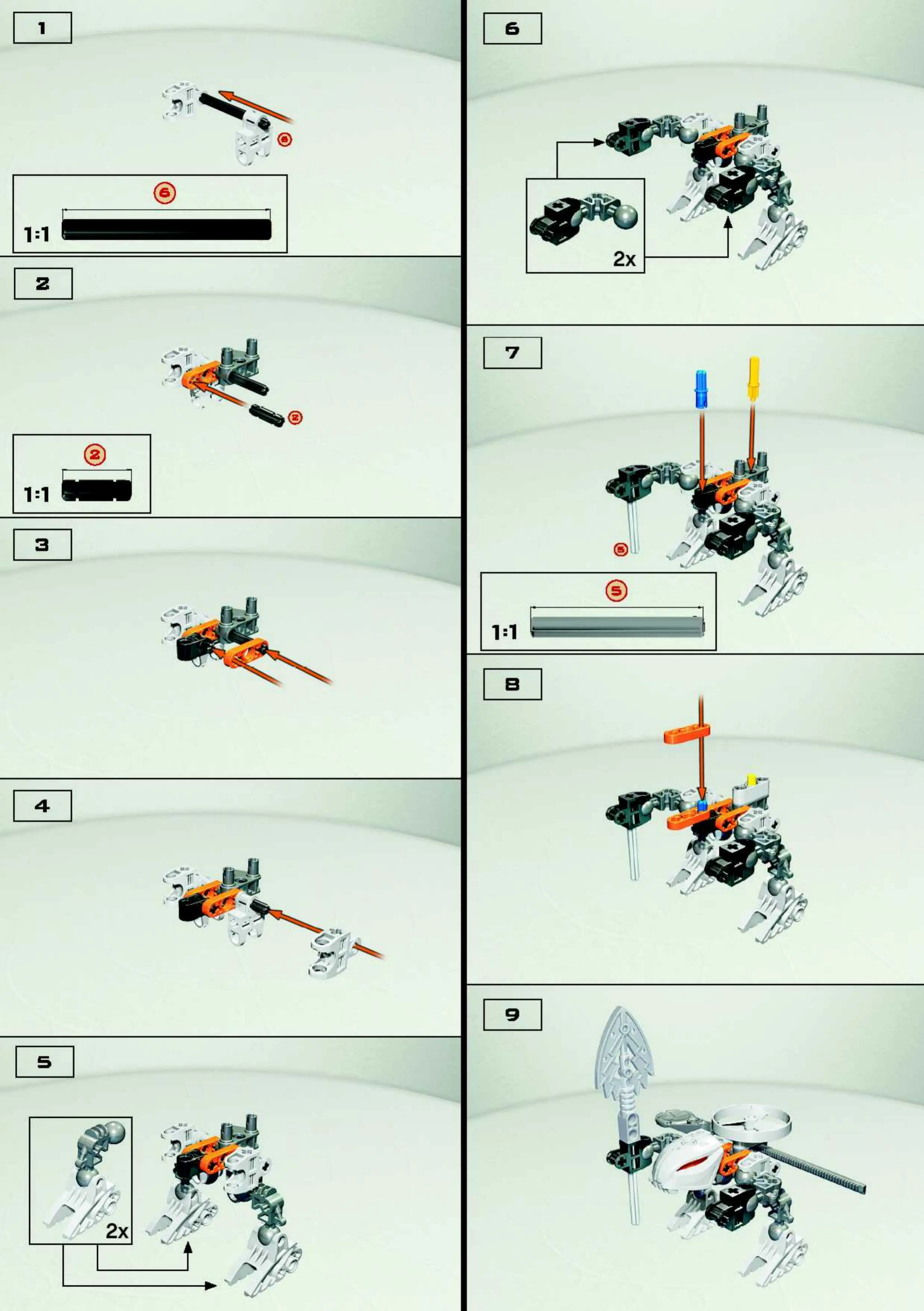 1

6

6

1:1

2

2

2

1:1

3

4

5

2x

6

2x

7

5

5

1:1

8

9