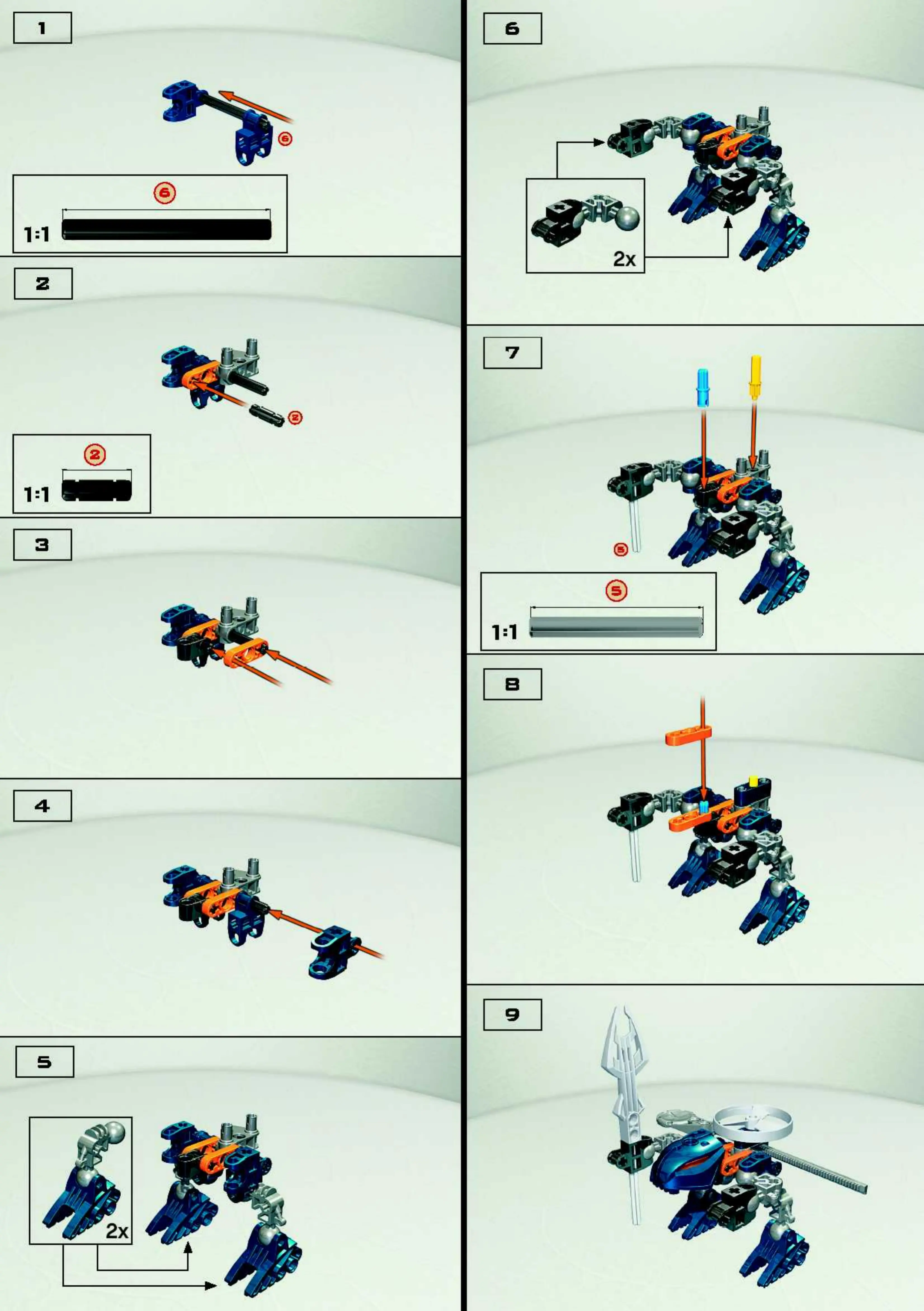 1

6

6

1:1

2

2

2

1:1

3

4

5

2x

6

2x

7

5

5

1:1

8

9