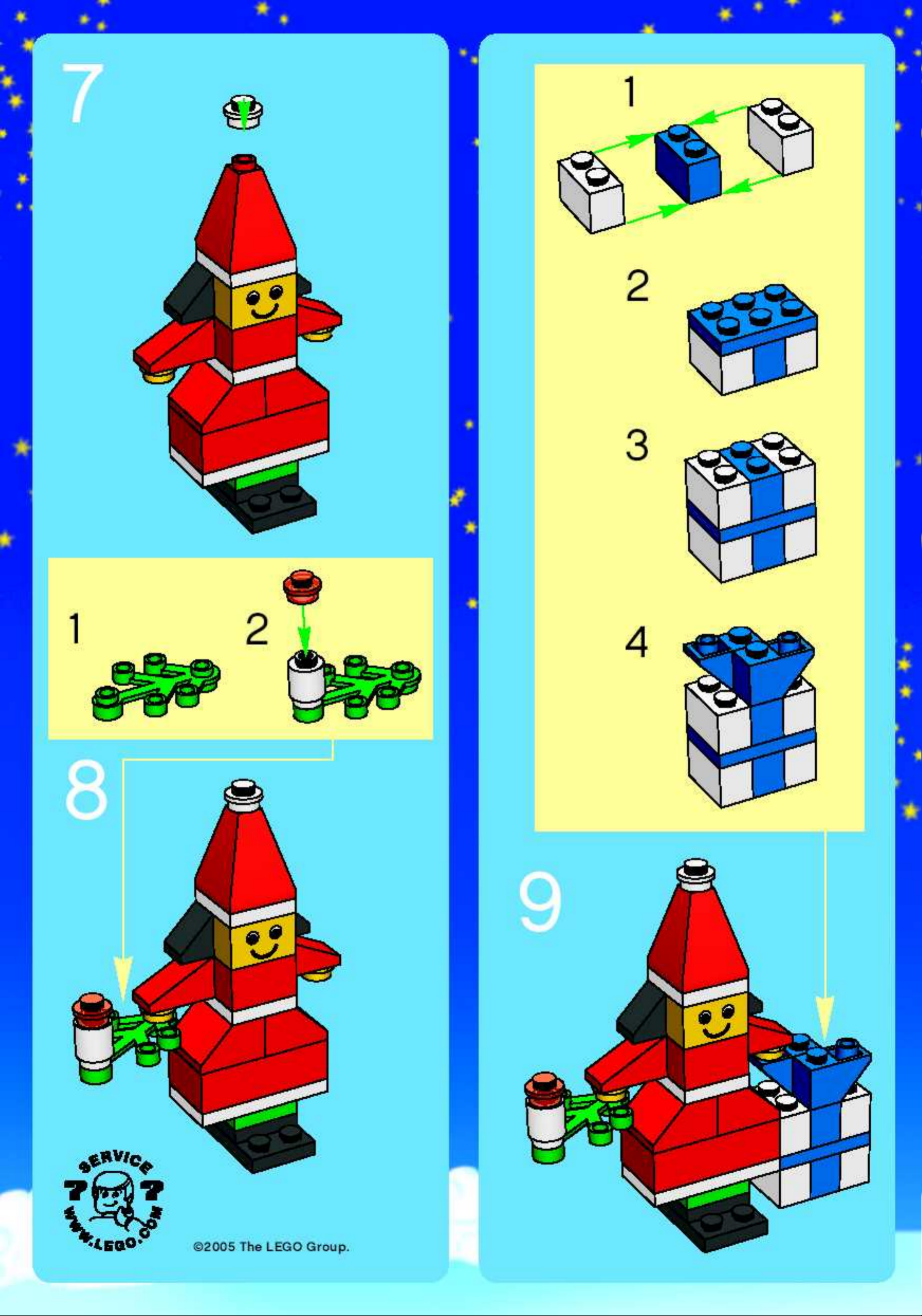 7

1

2

8

SERVICE

? ?

WWW.LEGO.COM

©2005 The LEGO Group.

1

2

3

4

9