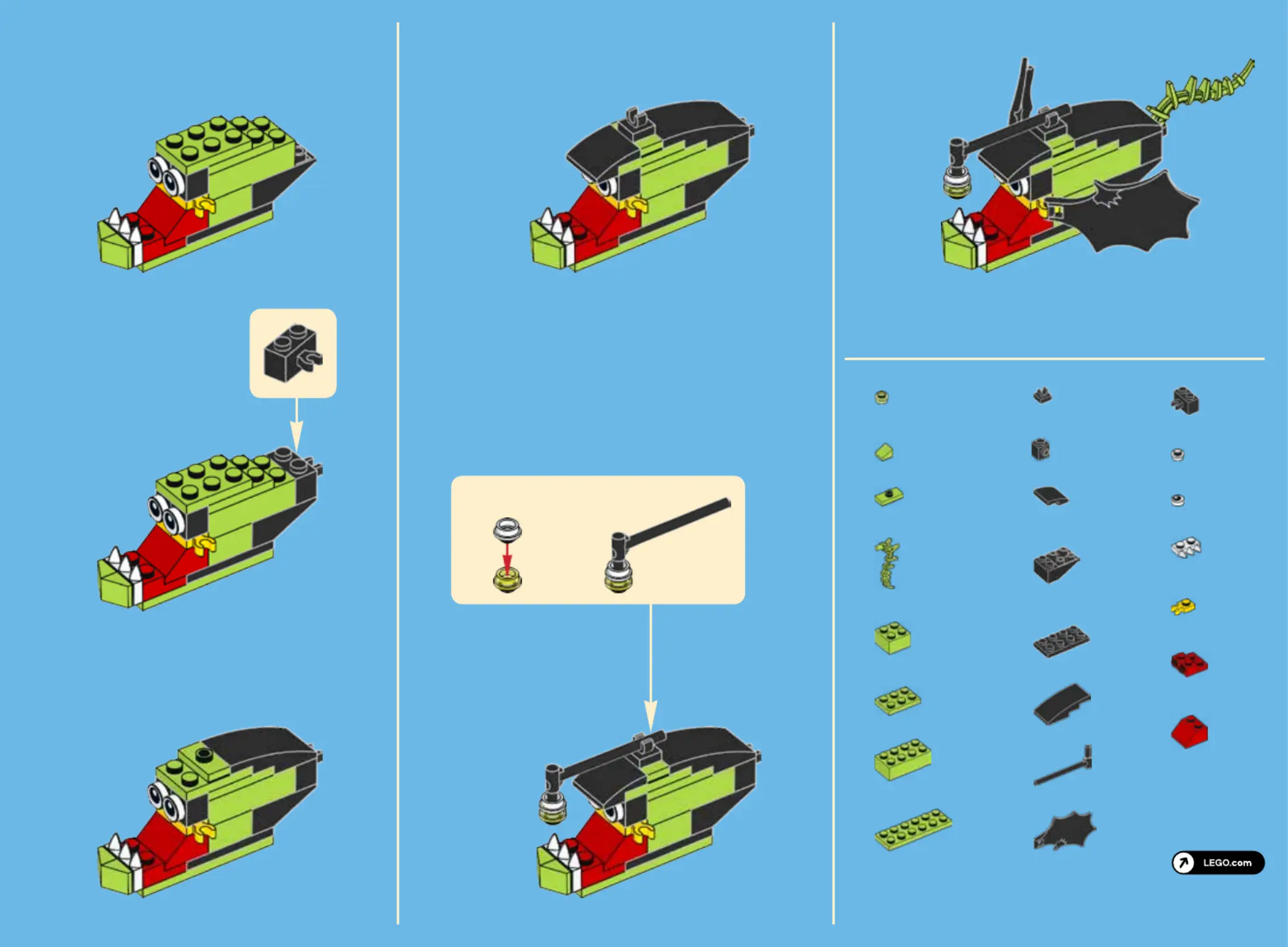 LEGO.com