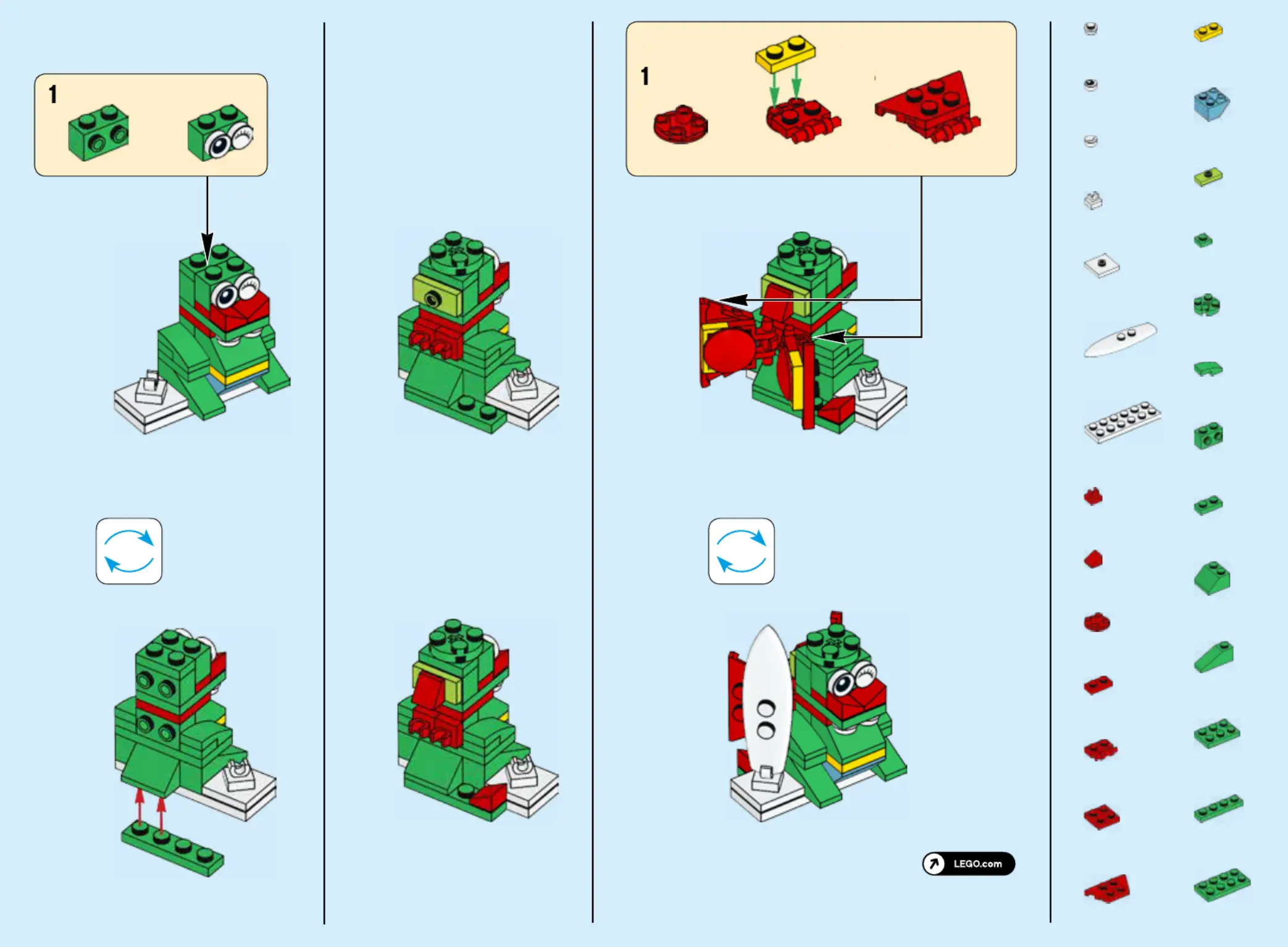 1

1

LEGO.com