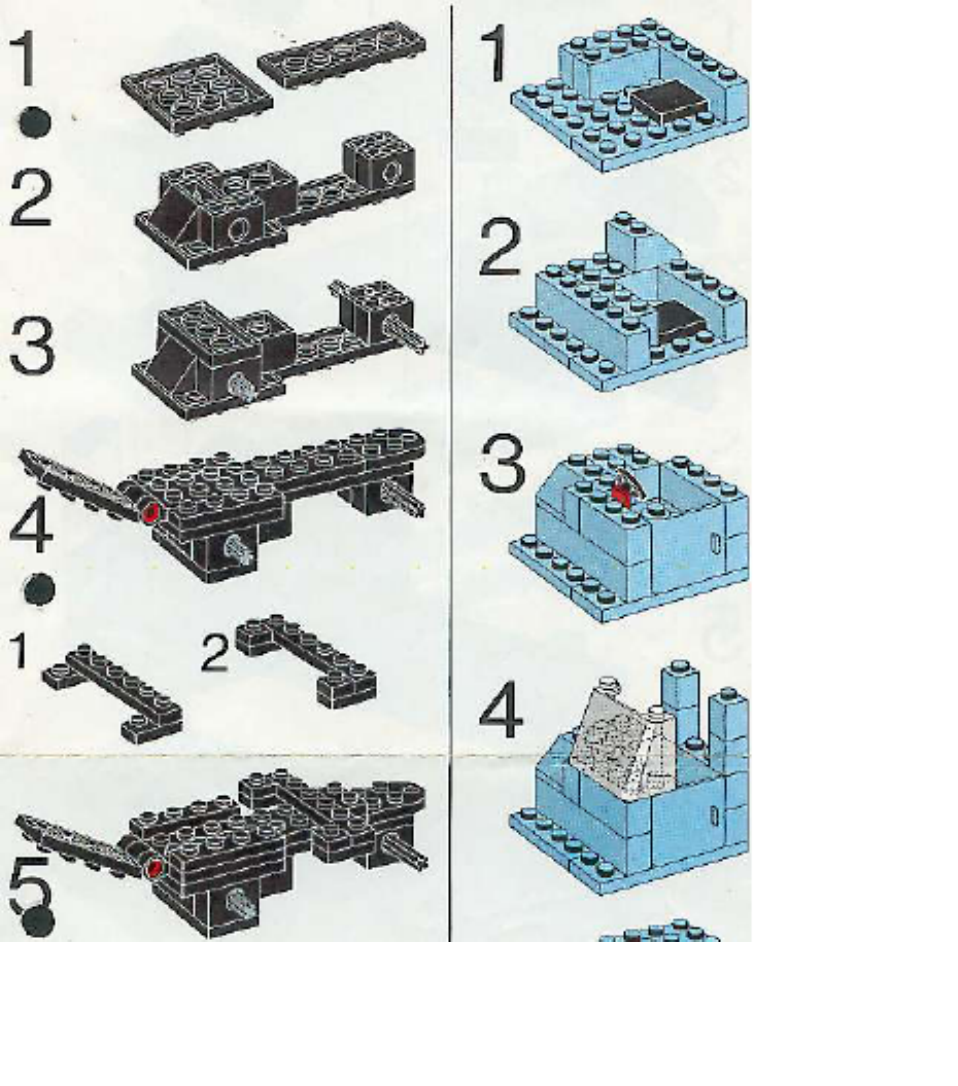 1

2

3

4

1

2

5

1

2

3

4