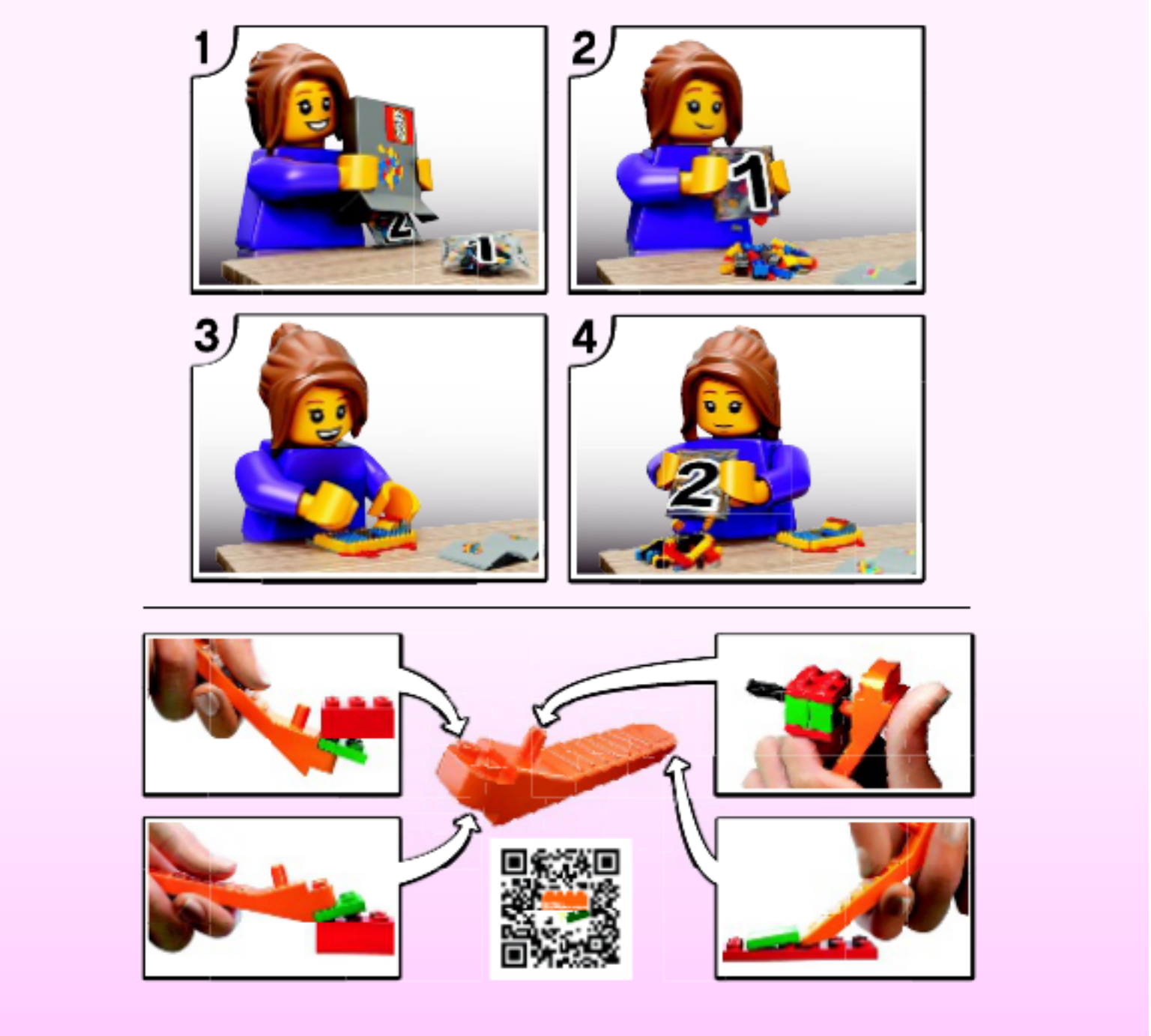 1

2

1

2

1

3

4

2