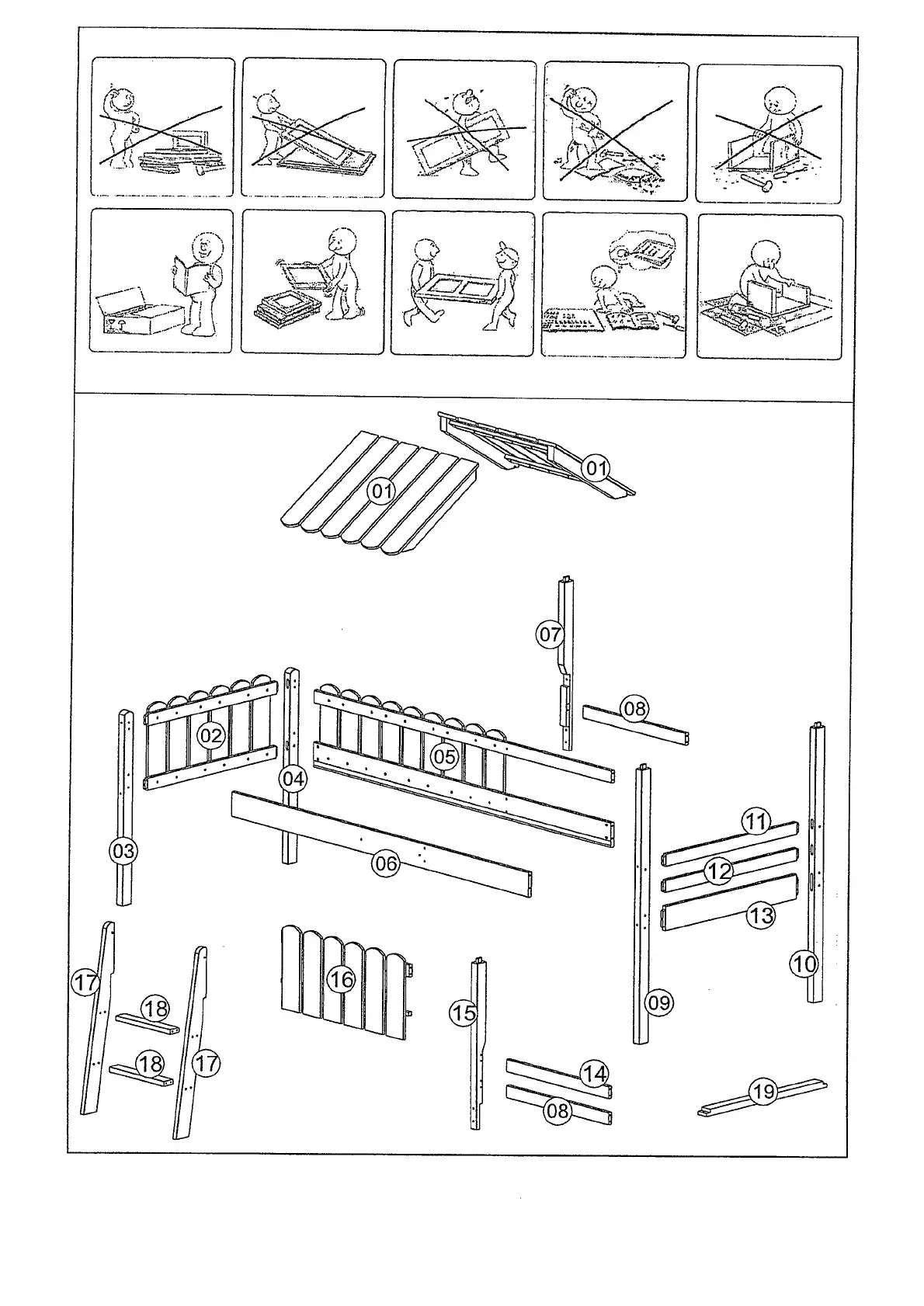 01
01
07
08
02
04
05
03
06
11
12
13
10
09
17
18
18
17
16
15
14
08
19