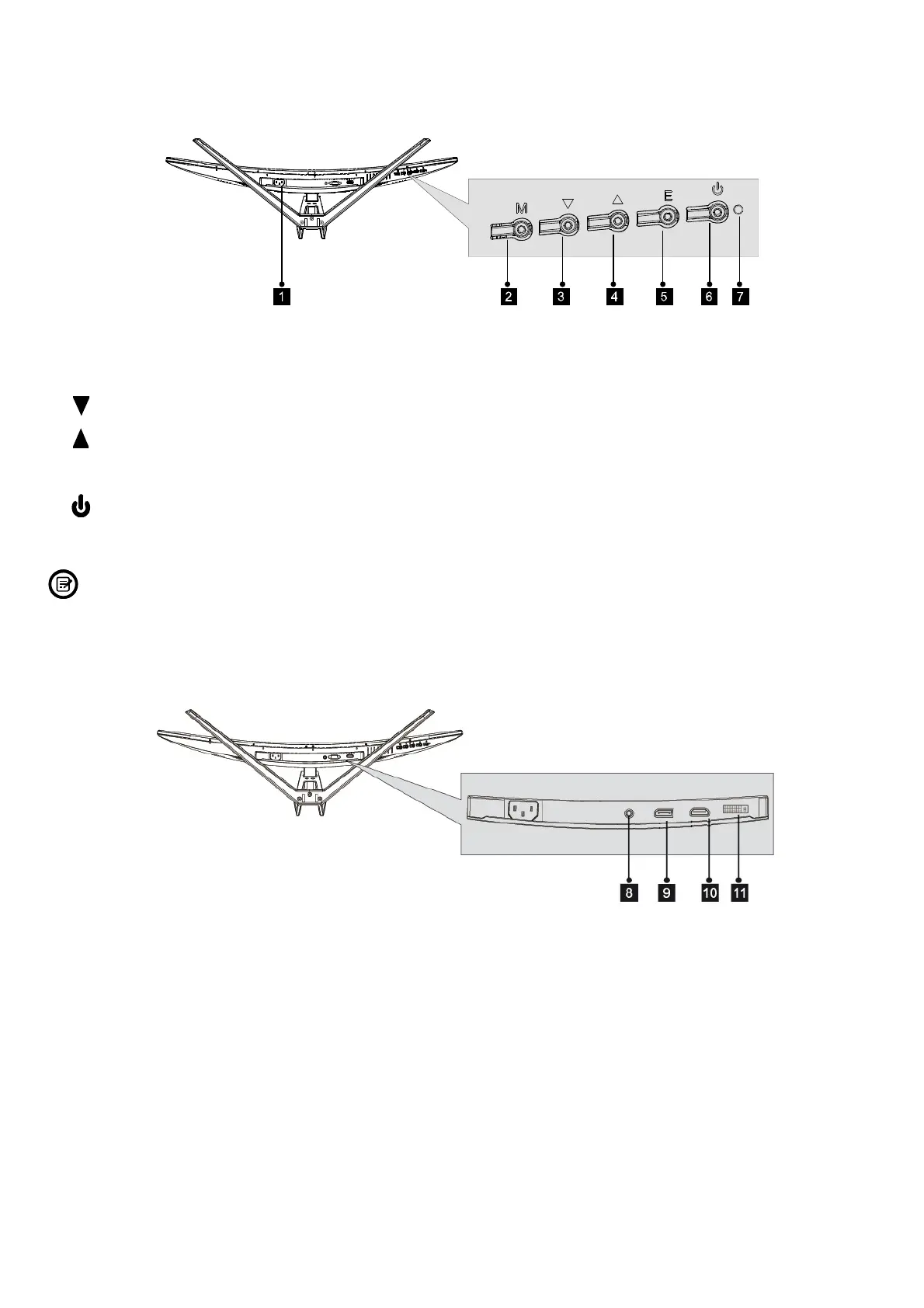 M

E

1

2

3

4

5

6

7

8

9

10

11