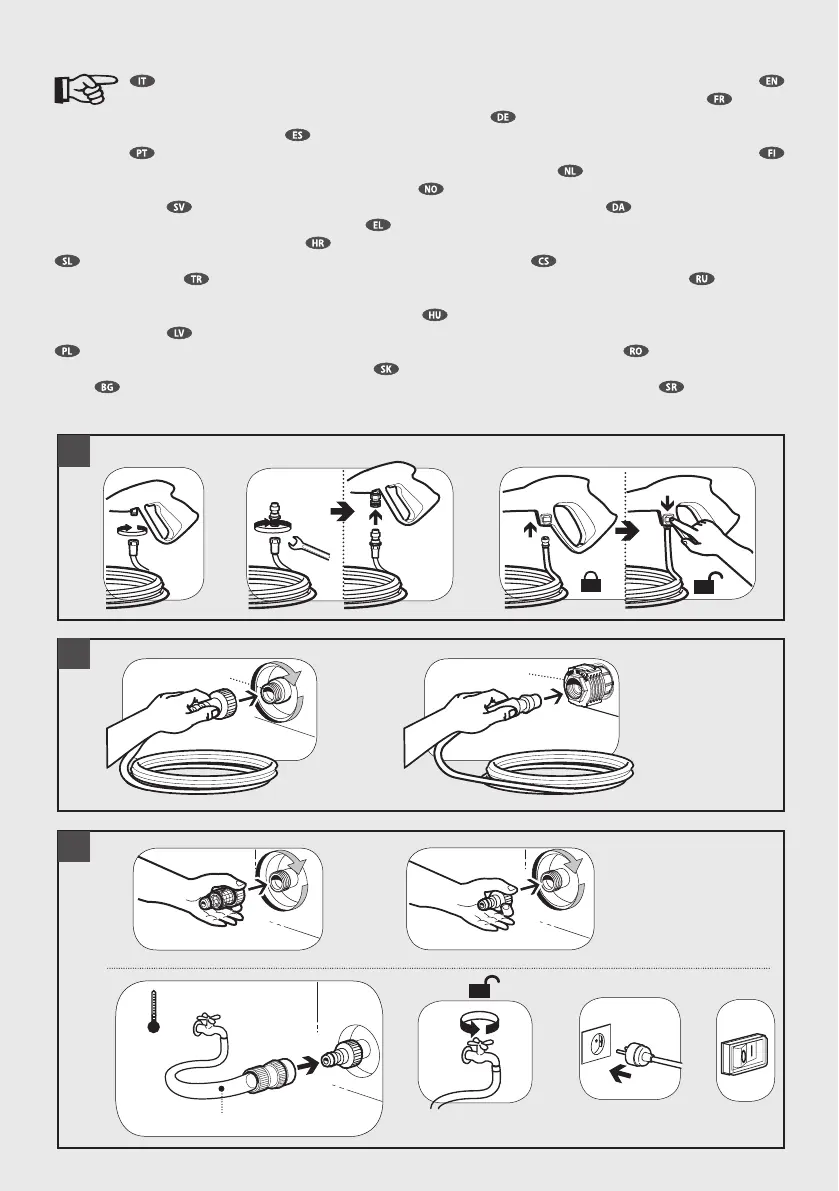 IT EN FR DE ES PT FI NL NO SV DA EL HR SL CS TR RU HU LV PL RO SK BG SR