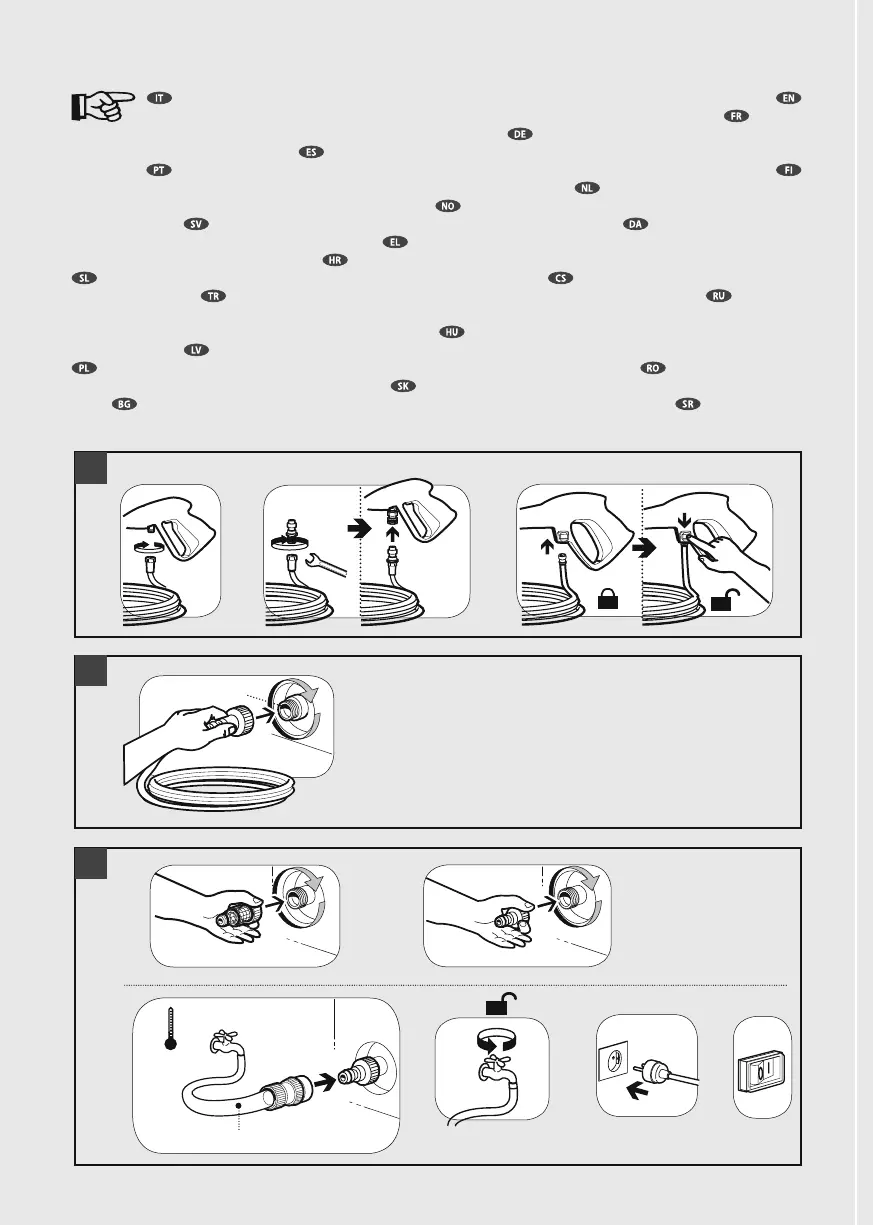 IT EN FR DE ES PT FI NL NO SV DA EL HR SL CS TR RU HU LV PL RO SK BG SR