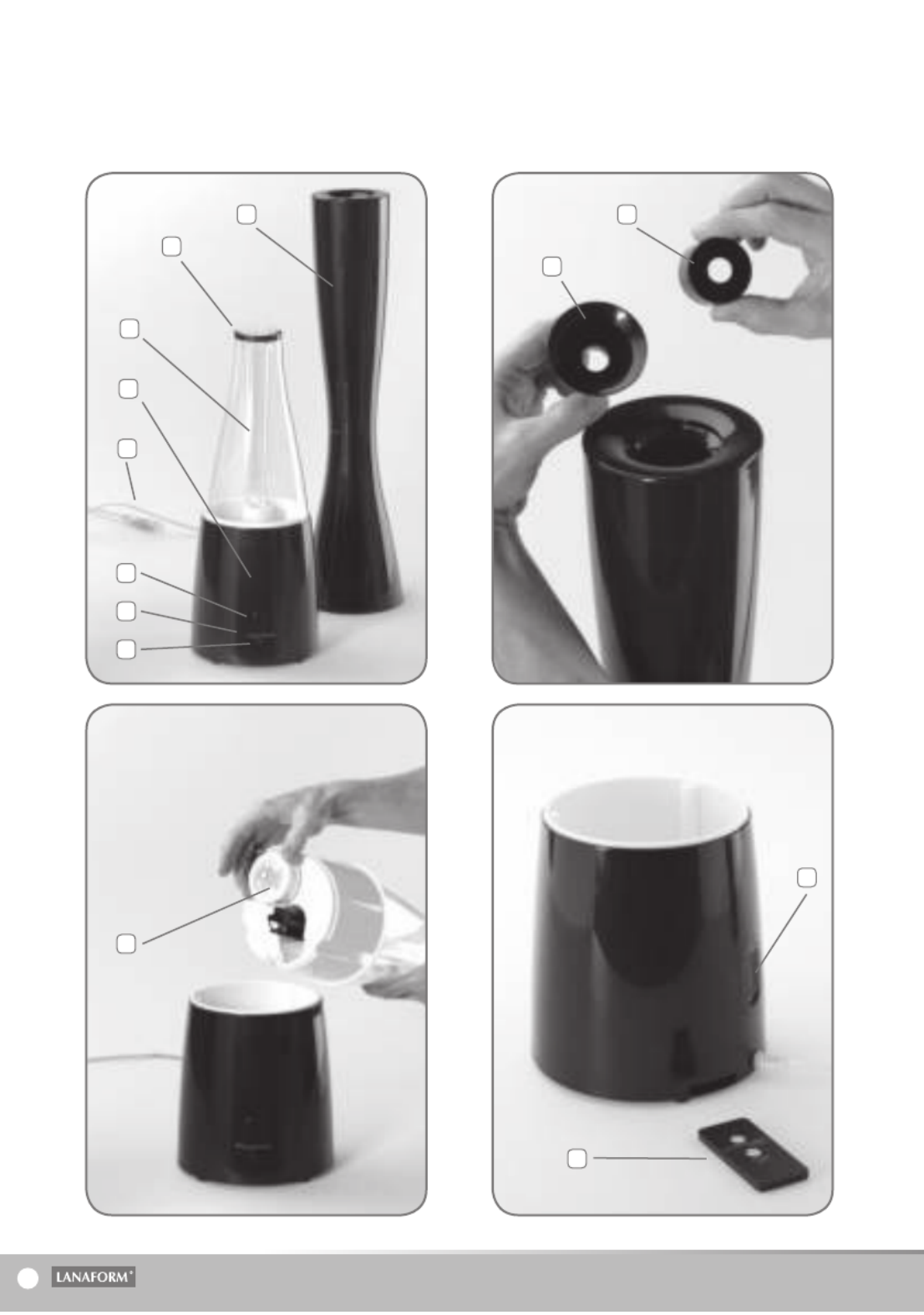 LANAFORM®