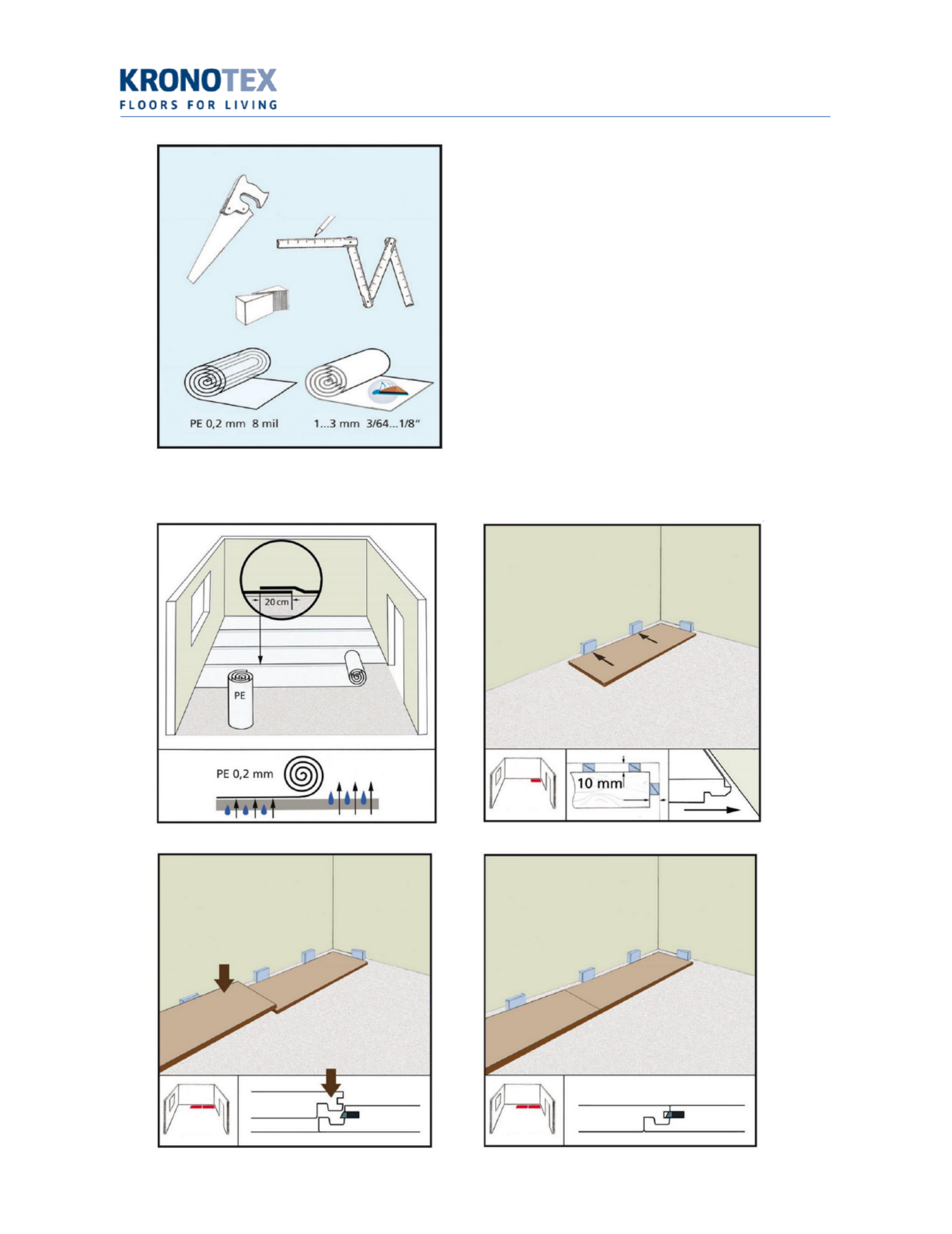 KRONOTEX
FLOORS FOR LIVING

PE 0,2 mm 8 mil
1...3 mm 3/64...1/8"

20 cm
PE
PE 0,2 mm

10 mm