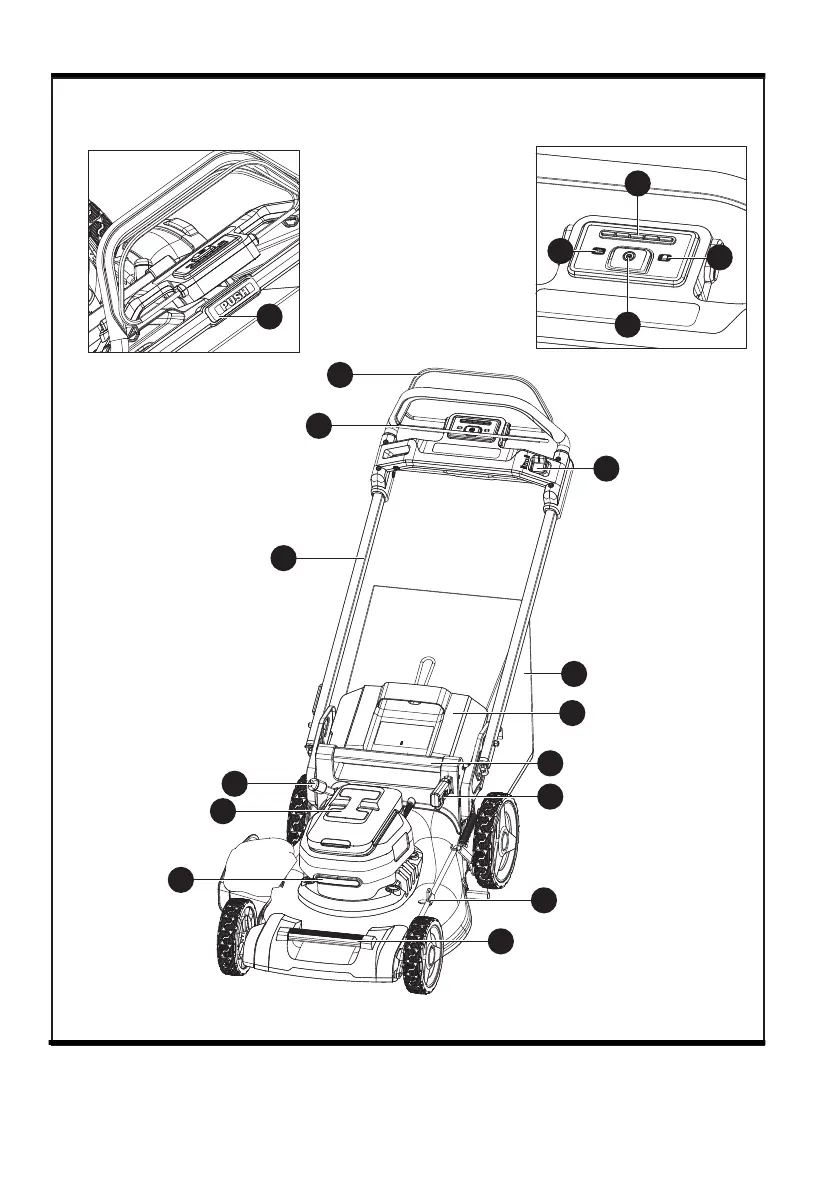 PUSH