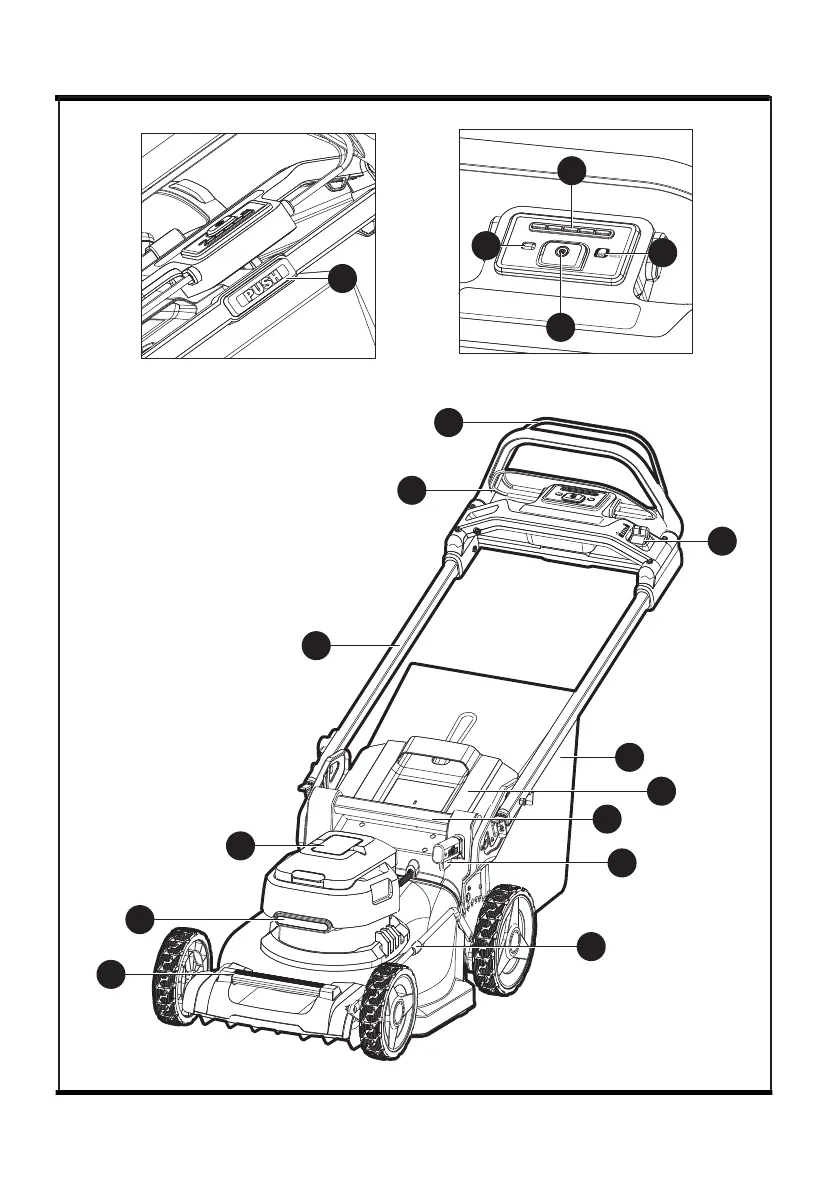 PUSH