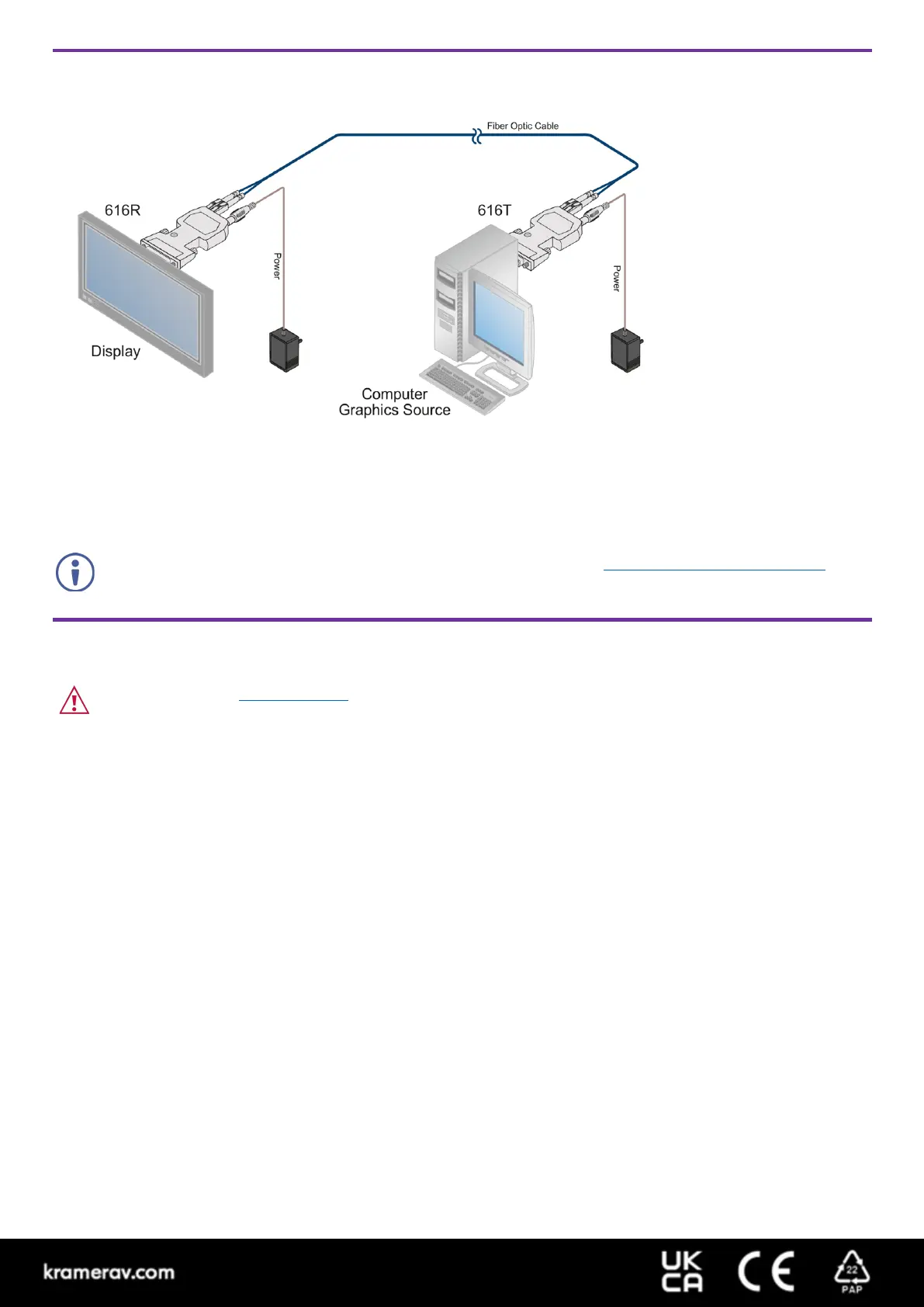 Fiber Optic Cable

616R

616T

Power

Power

Display

Computer Graphics Source

kramerav.com

UK CA

CE

22 PAP