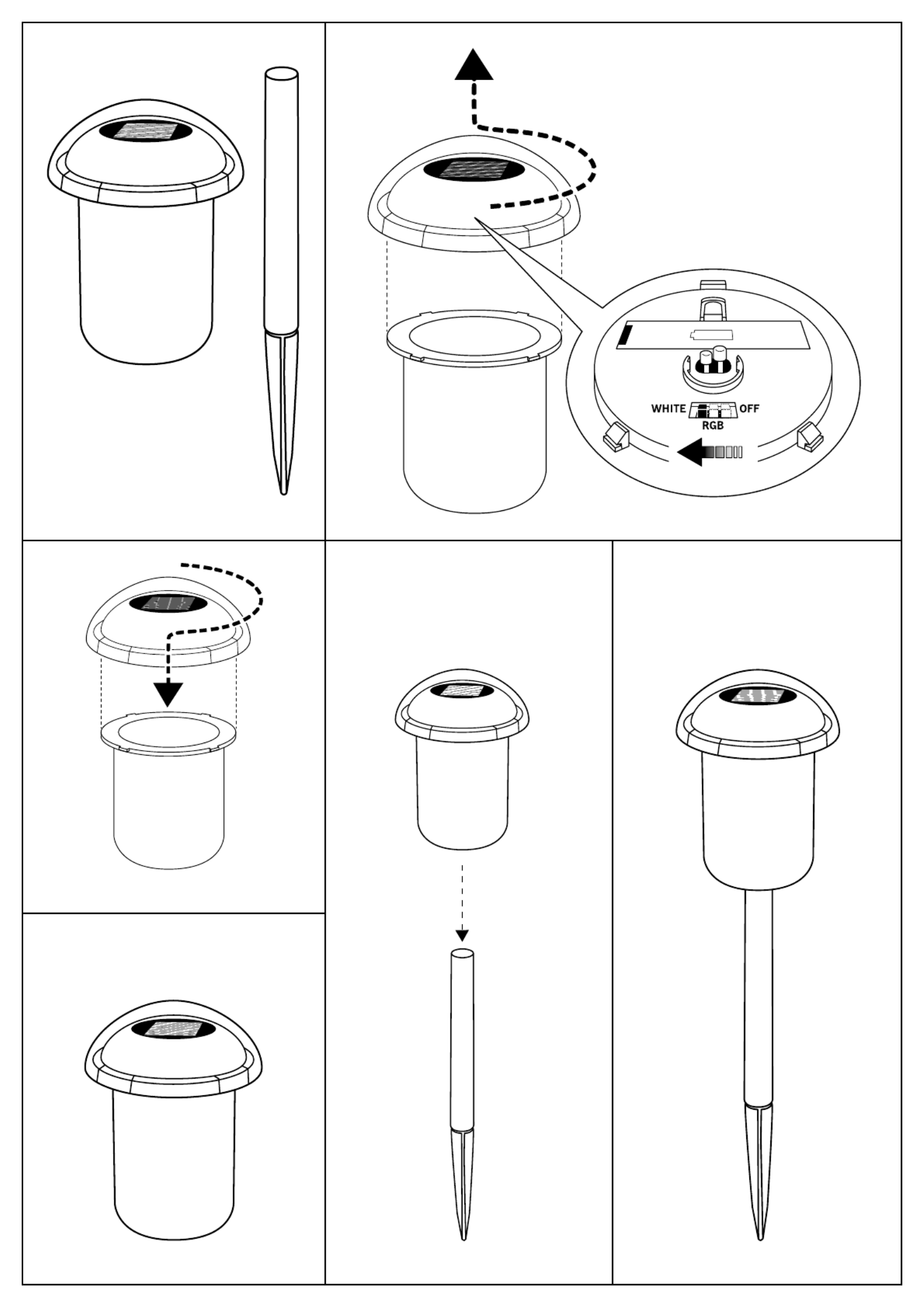 WHITE OFF
RGB