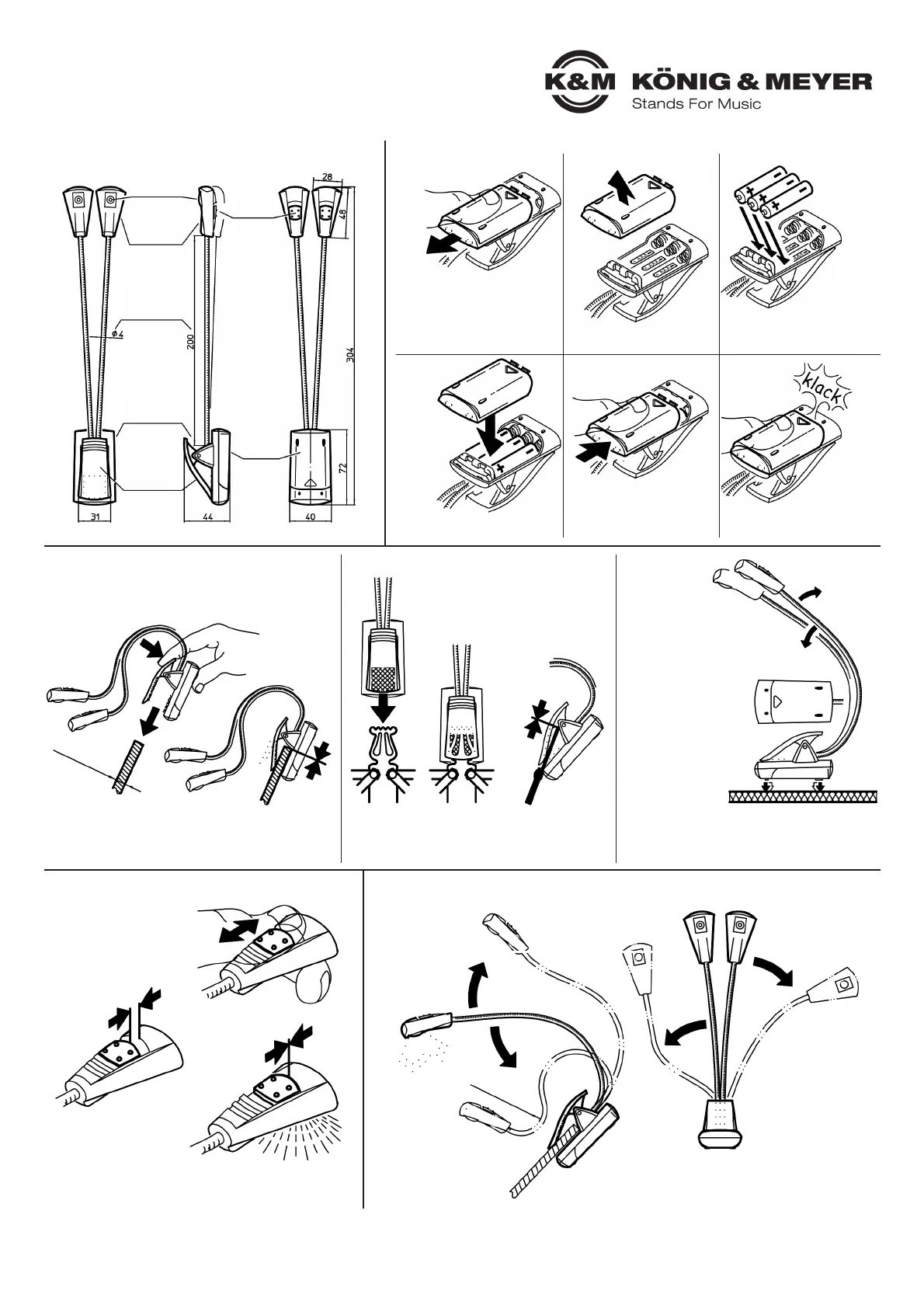 K&M KÖNIG & MEYER
Stands For Music

28
48
ø4
200
304
72
31
44
40

klack