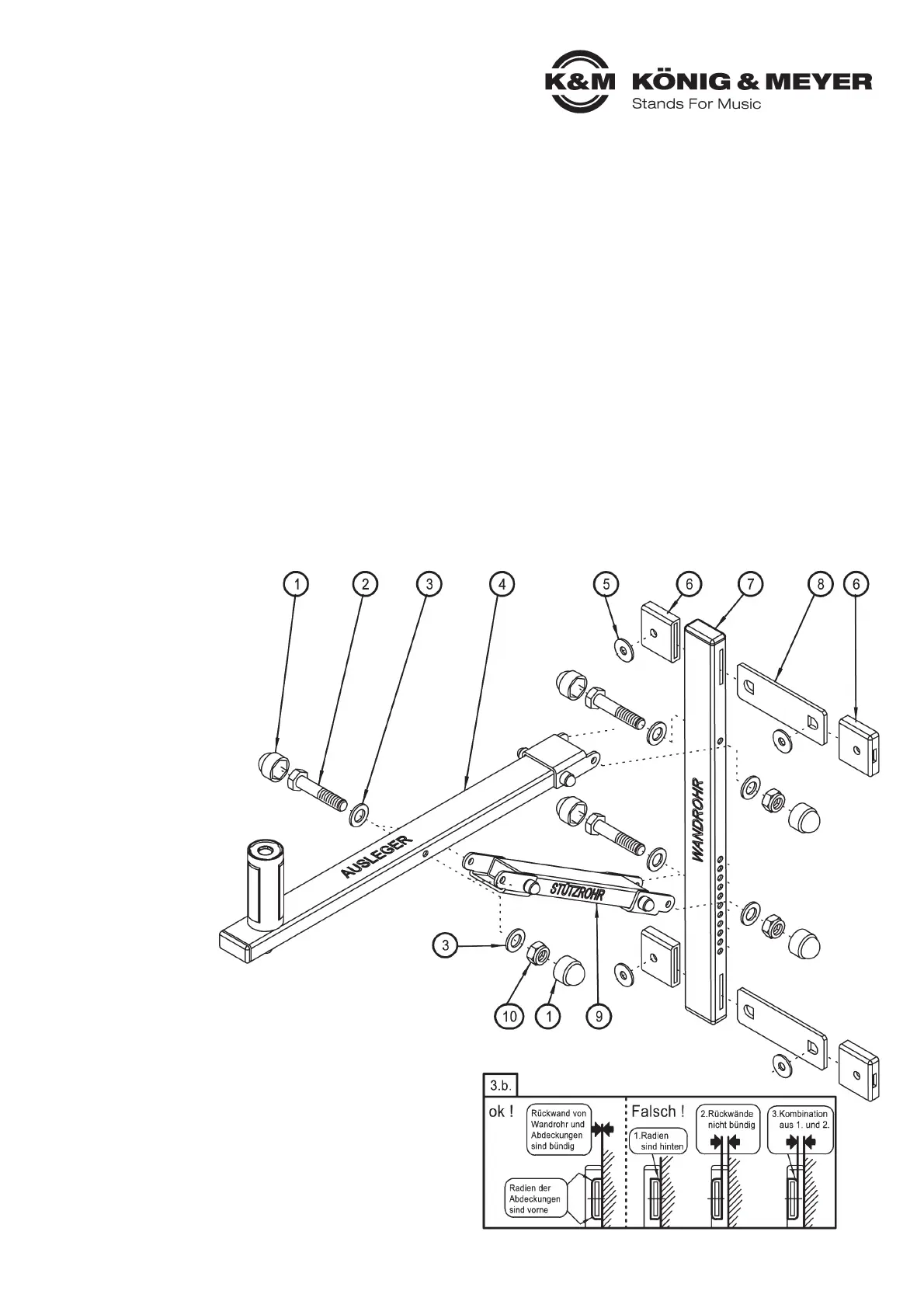 K&M KÖNIG & MEYER
Stands For Music

1 2 3 4 5 6 7 8 6

AUSLEGER

STÜTZROHR

WANDROHR

3

10 1 9

3.b.

ok !

Rückwand von Wandrohr und Abdeckungen sind bündig

Radien der Abdeckungen sind vorne

Falsch !

1.Radien sind hinten

2.Rückwände nicht bündig

3.Kombination aus 1. und 2.