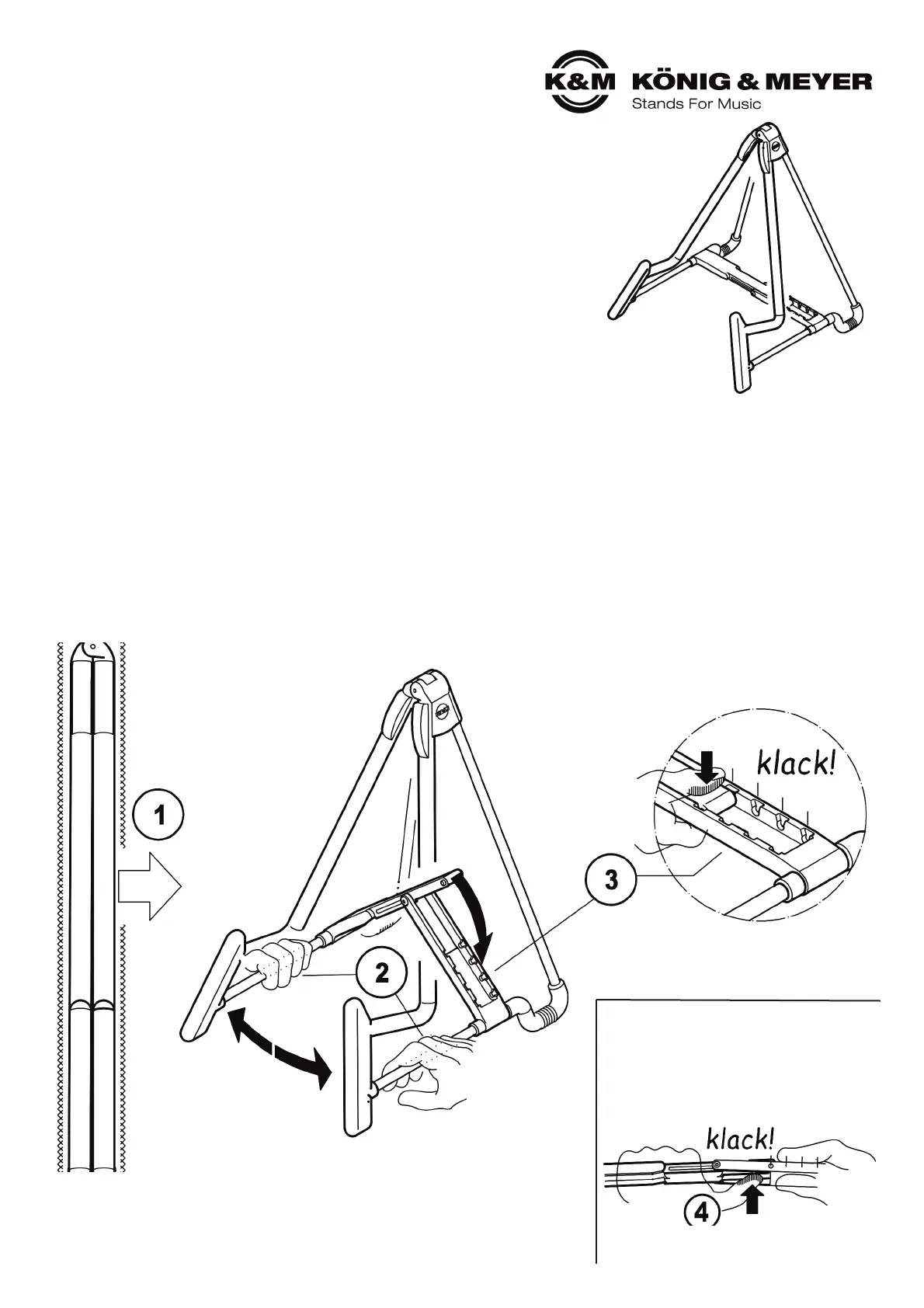 K&M KÖNIG & MEYER
Stands For Music

1

2

3

klack!

klack!

4