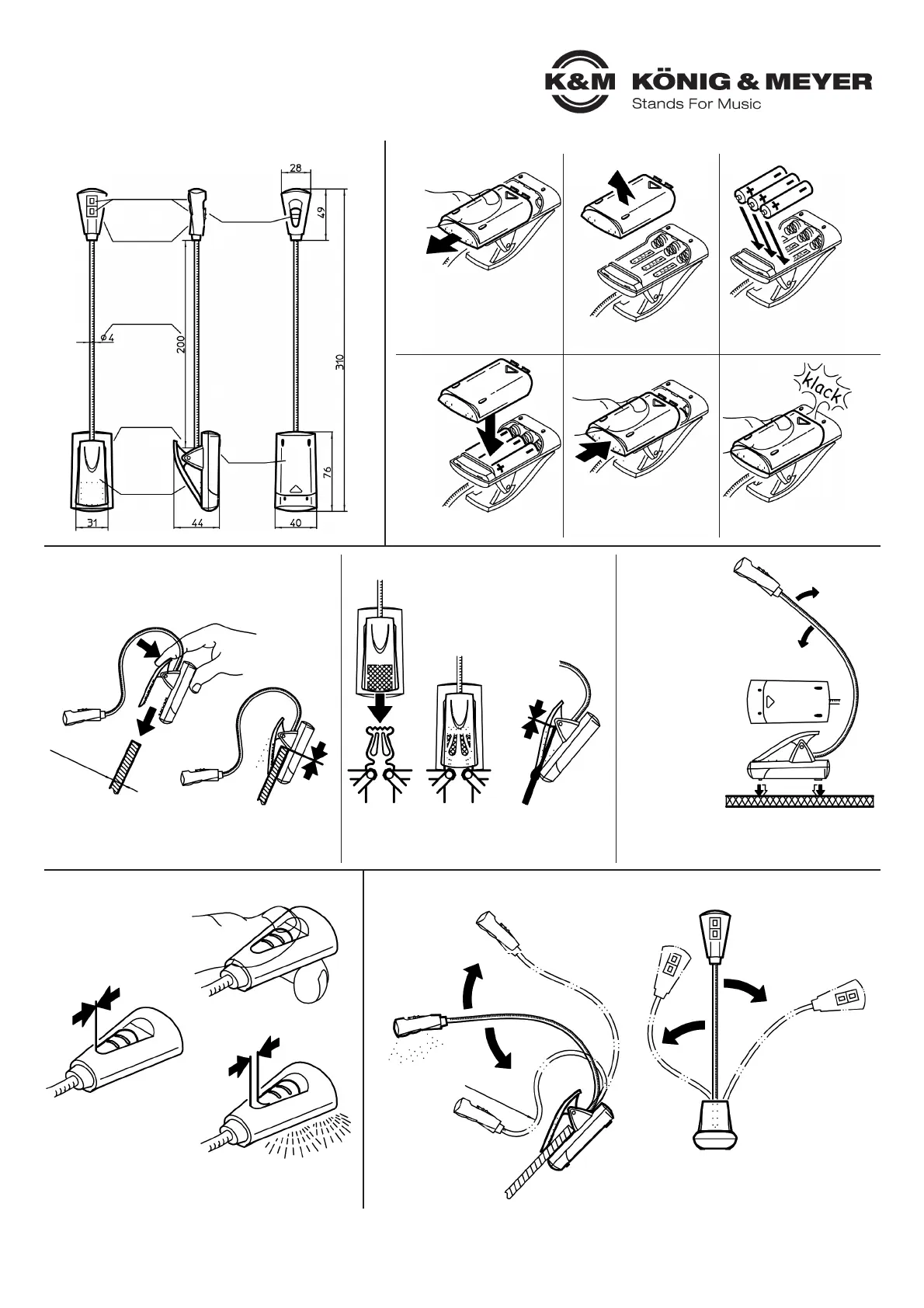 K&M KÖNIG & MEYER
Stands For Music

28
49
ø4
200
310
76
31
44
40

klack