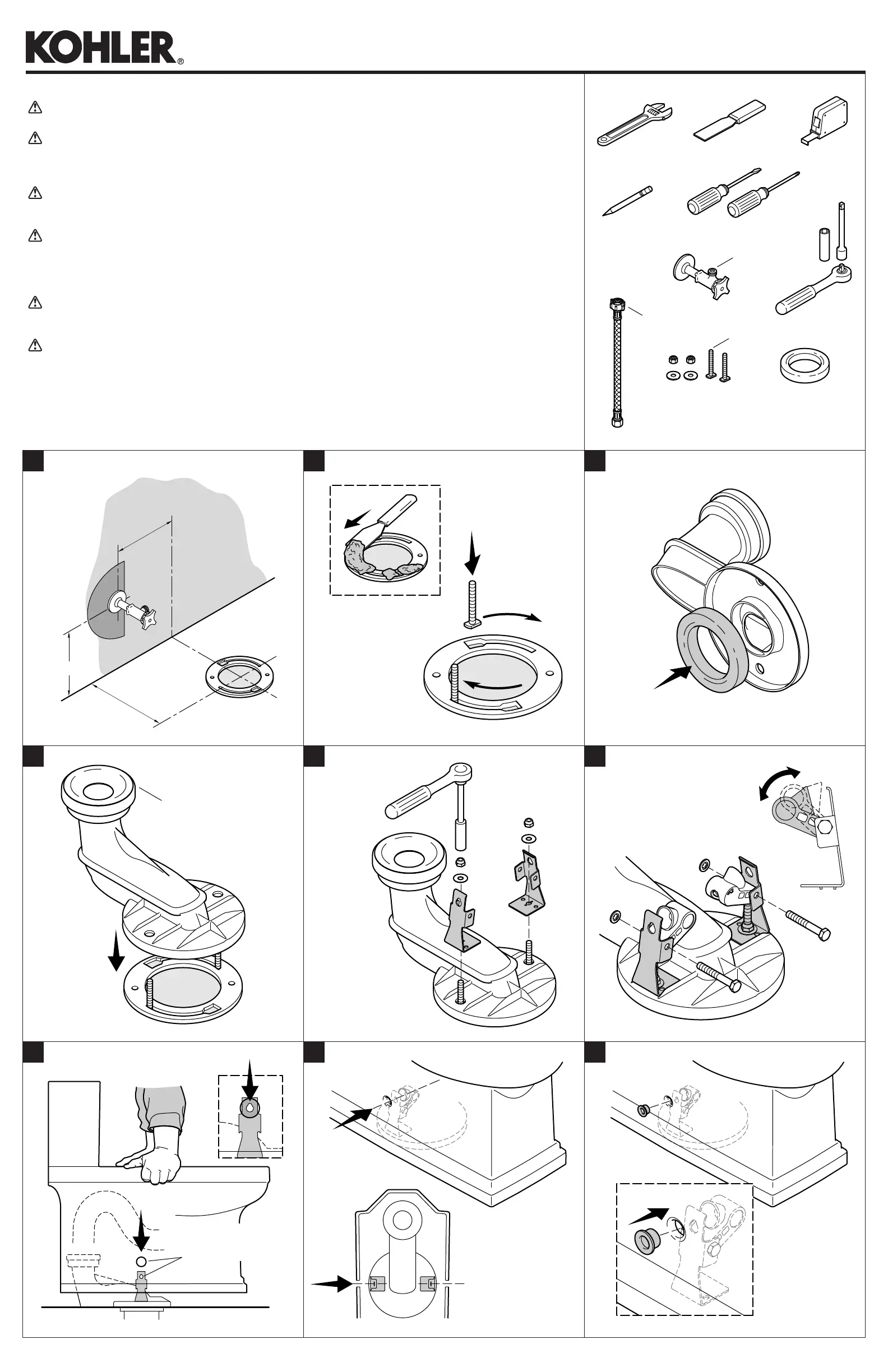 KOHLER®