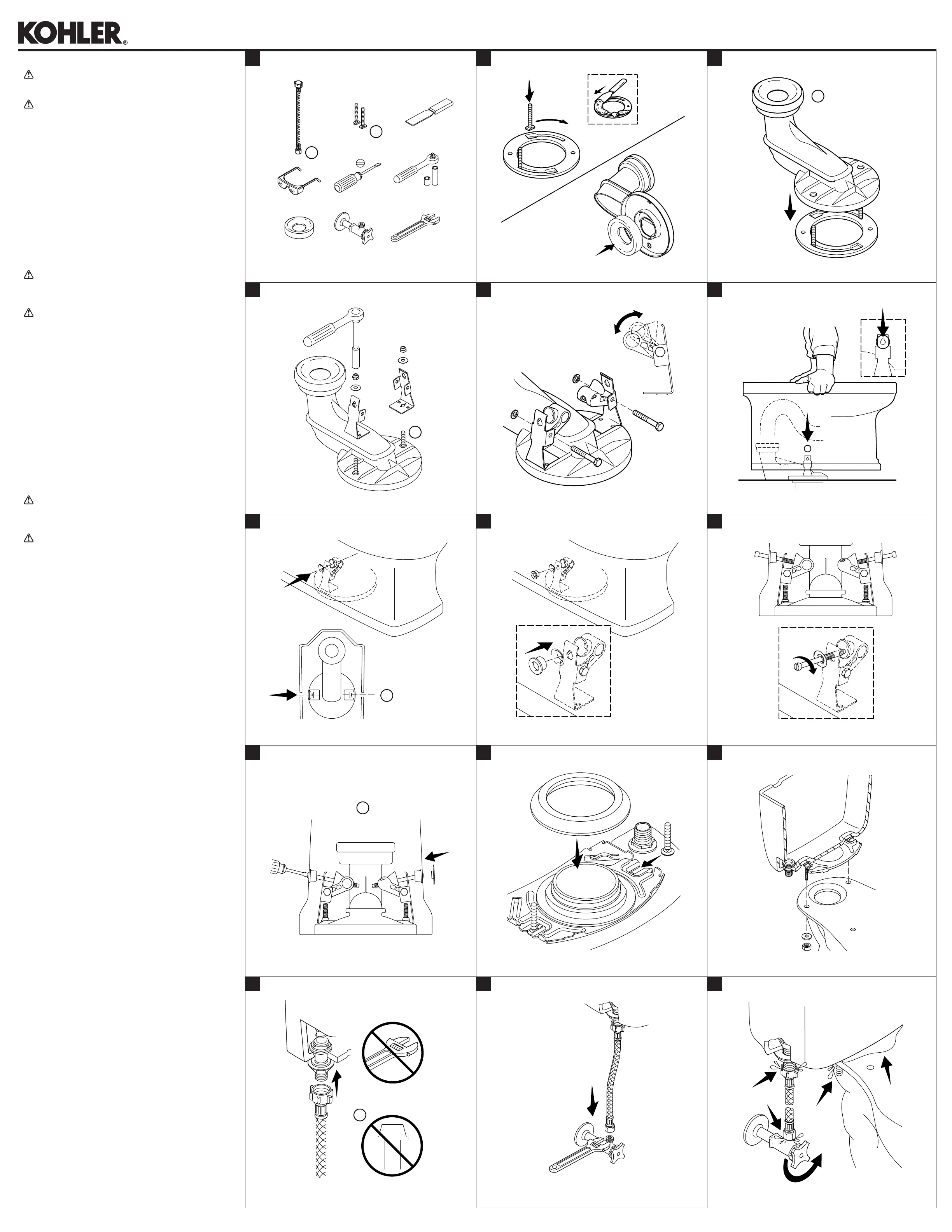 KOHLER®