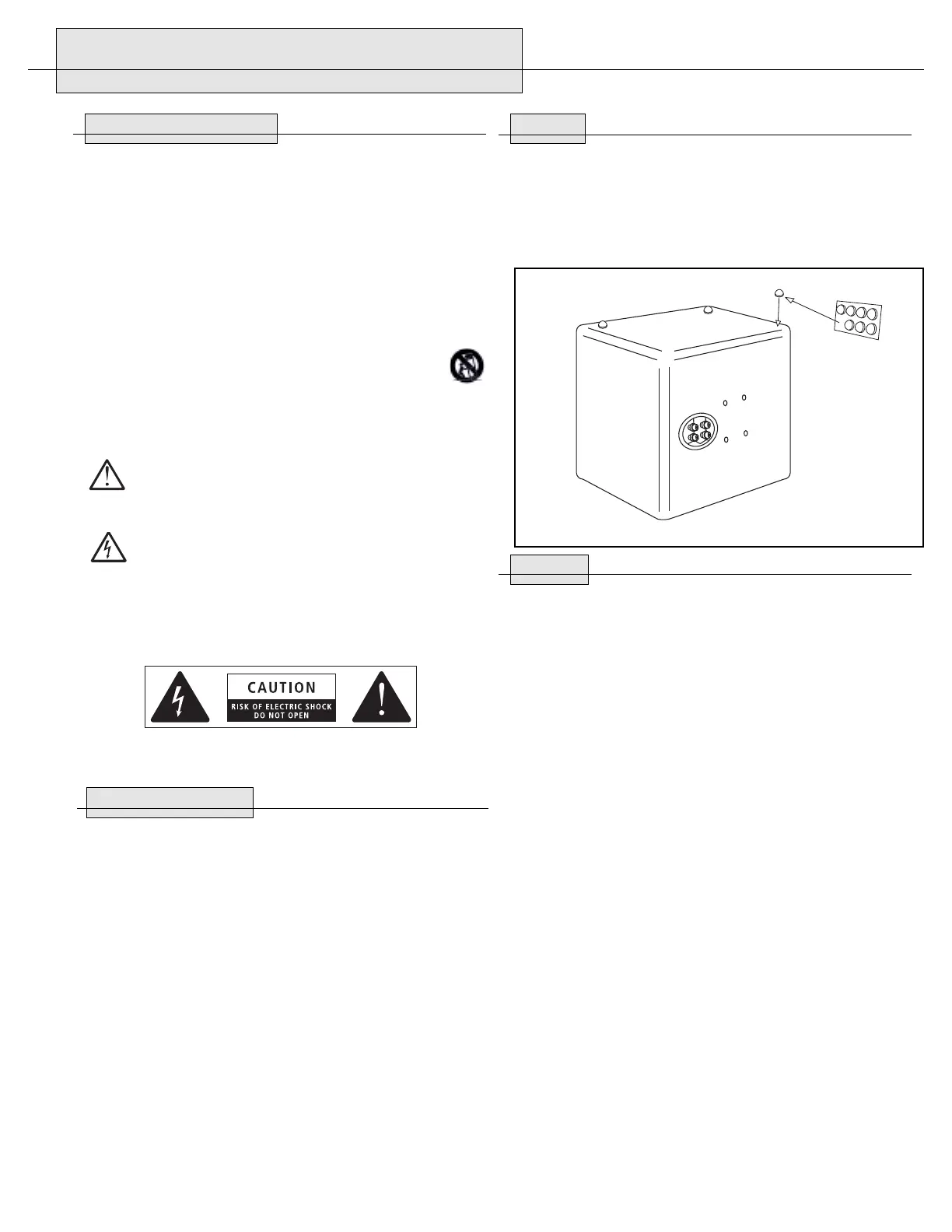 CAUTION

RISK OF ELECTRIC SHOCK DO NOT OPEN