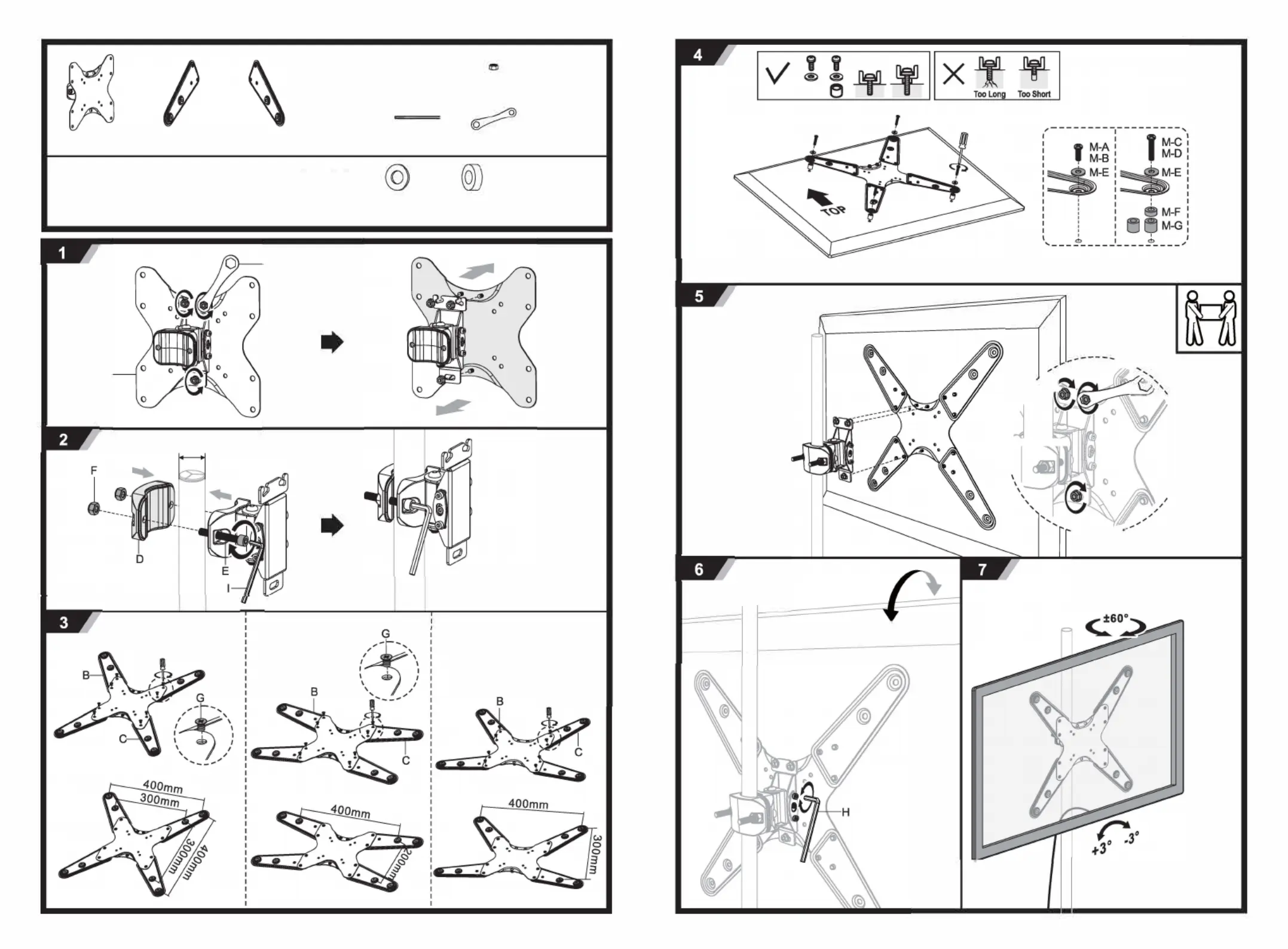 1

2

F

D

E

I

3

B

G

C

400mm

300mm

300mm

400mm

G

B

C

400mm

200mm

B

C

400mm

300mm

4

Too Long

Too Short

TOP

M-A
M-B
M-E

M-C
M-D
M-E
M-F
M-G

5

6

H

7

±60°

+3°

-3°