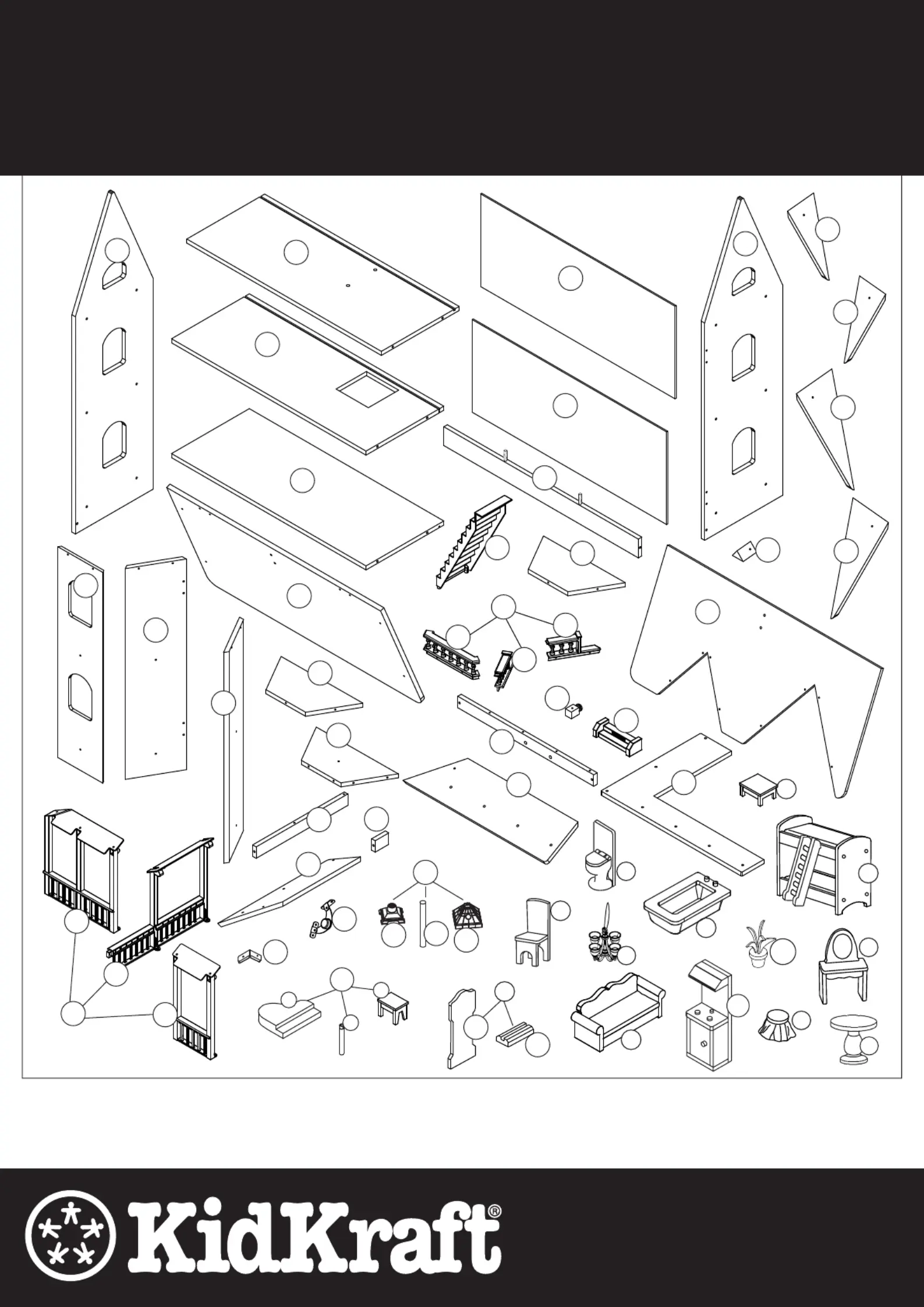 KidKraft®