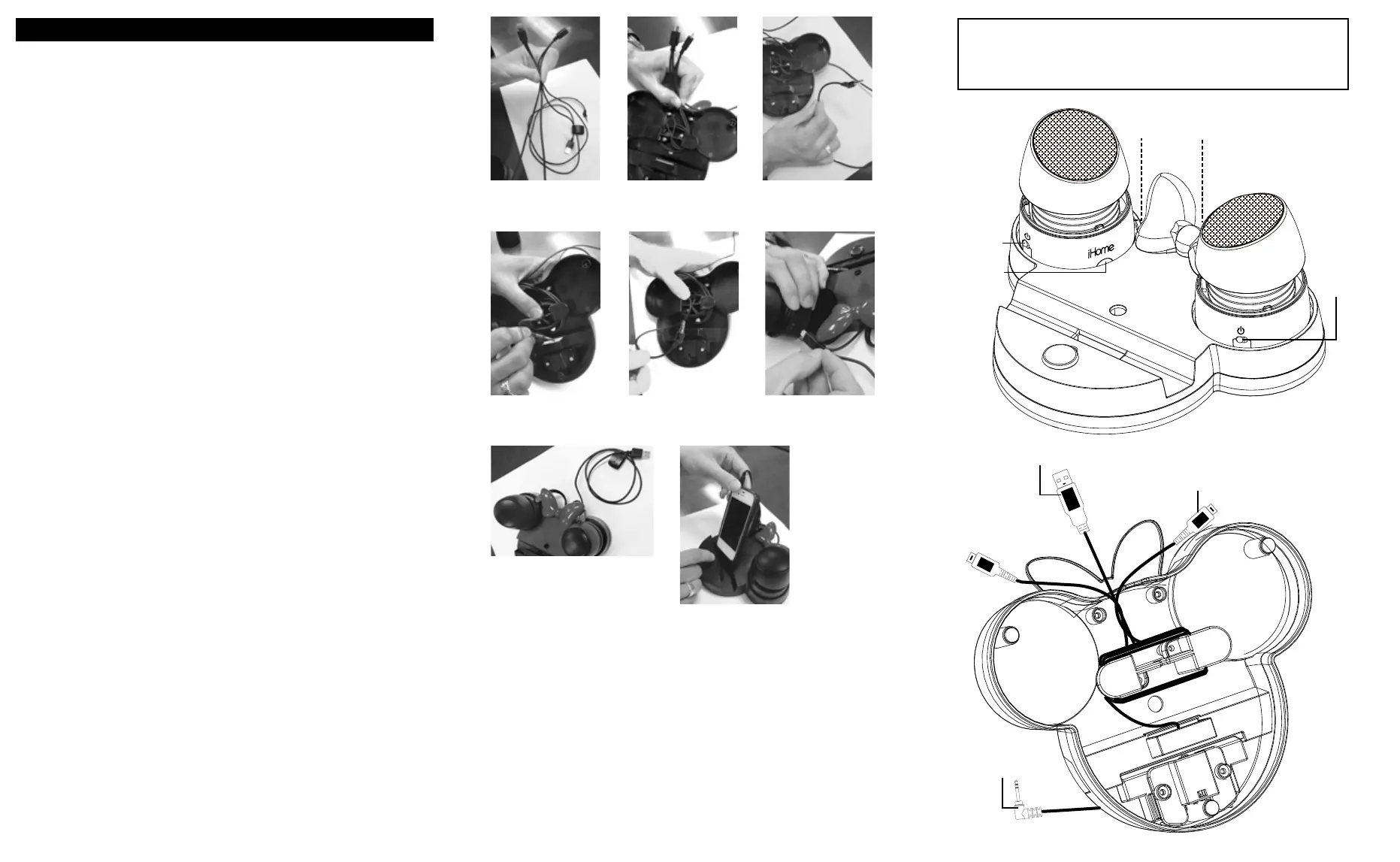 iHome