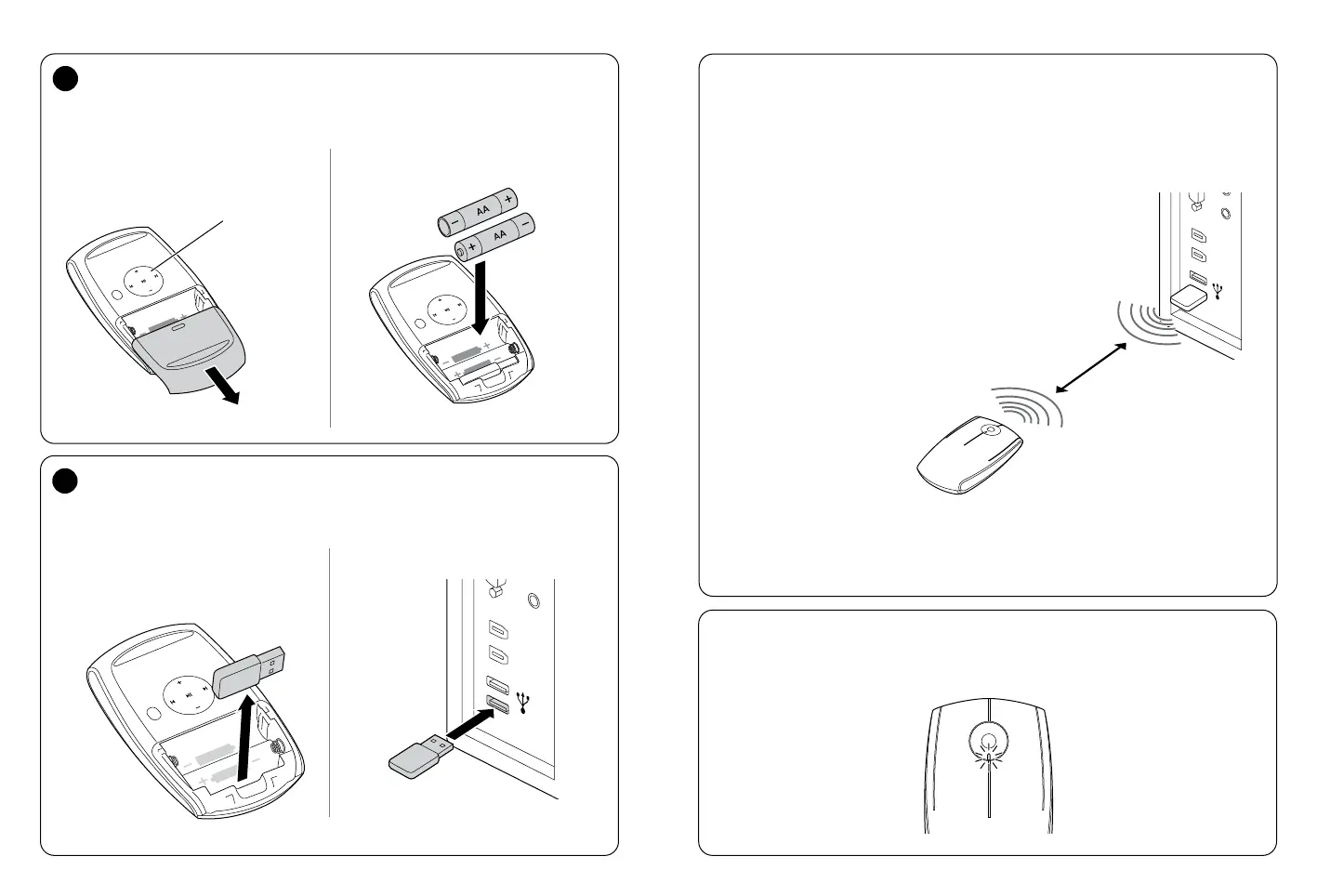 AA
AA