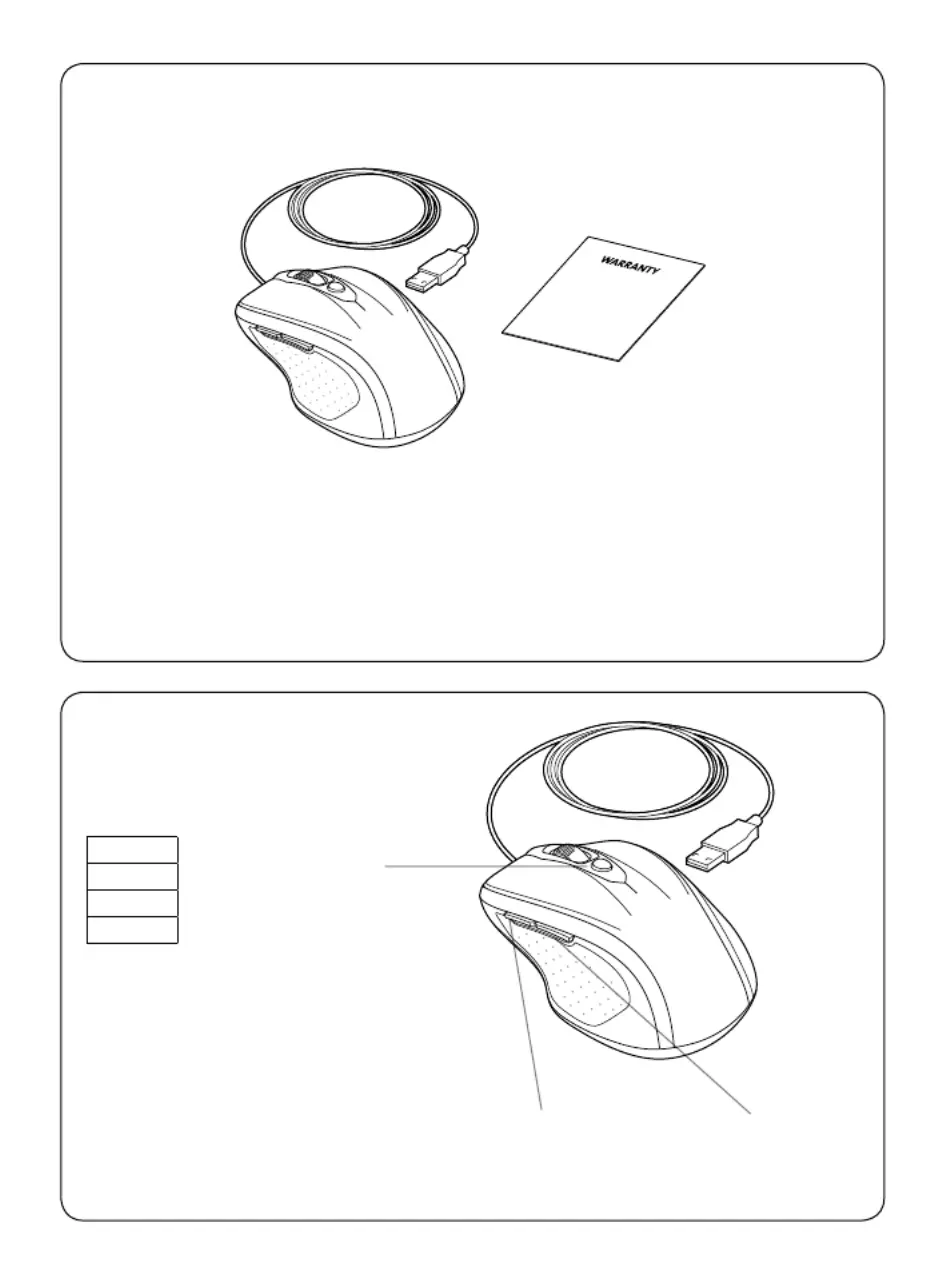 WARRANTY