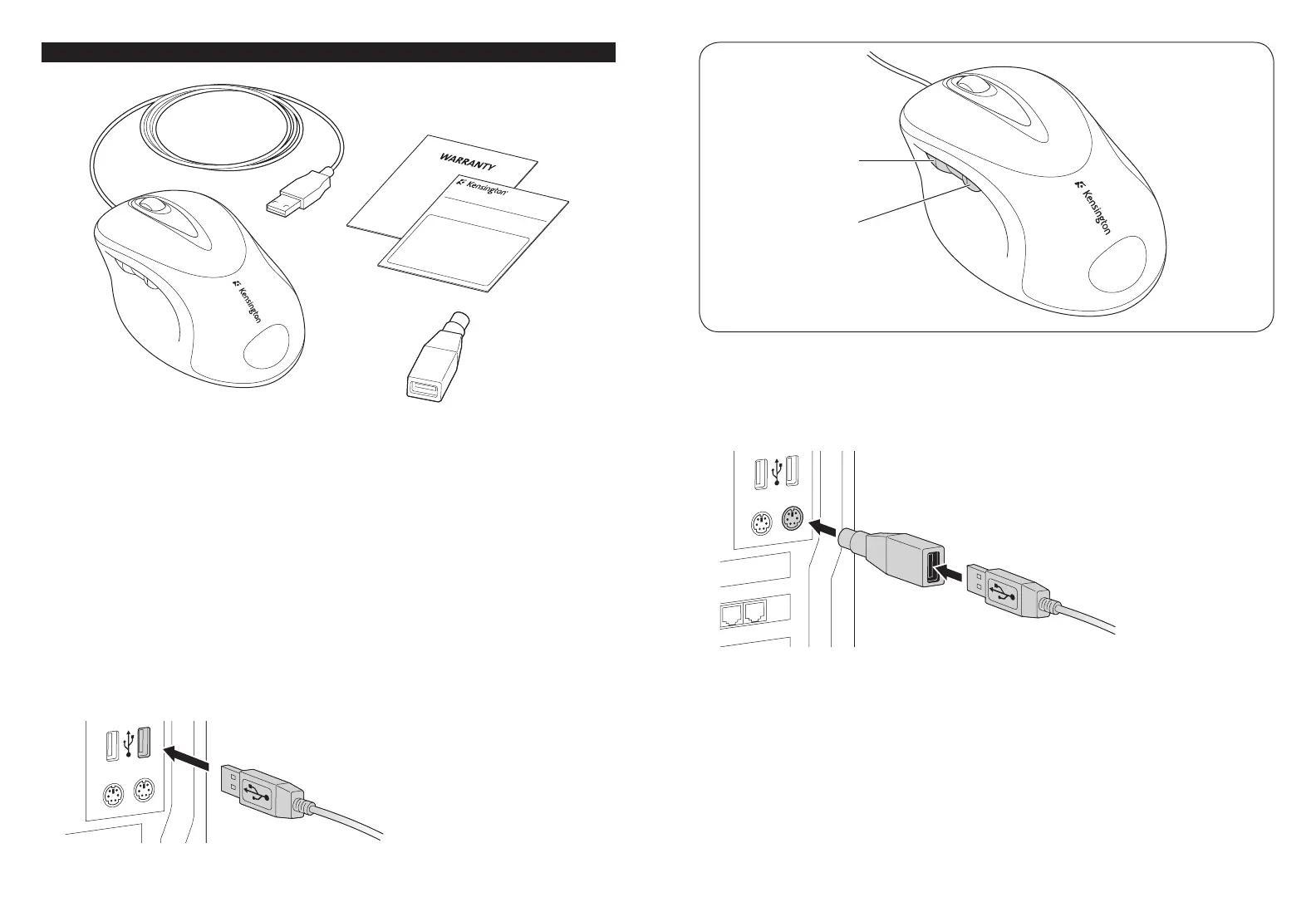 WARRANTY

Kensington

Kensington

Kensington