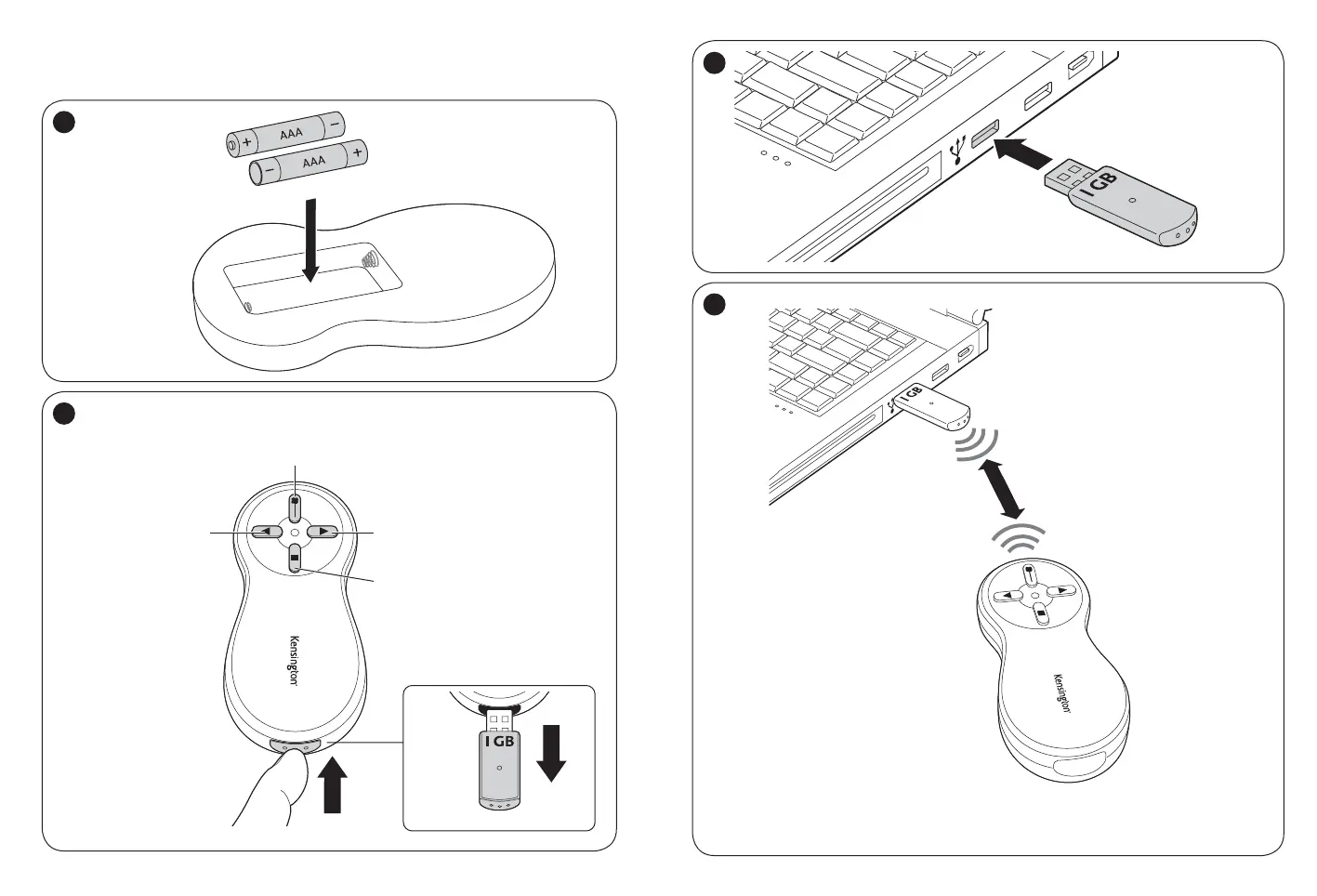 + AAA −
− AAA +

Kensington

1 GB

1 GB

1 GB

Kensington