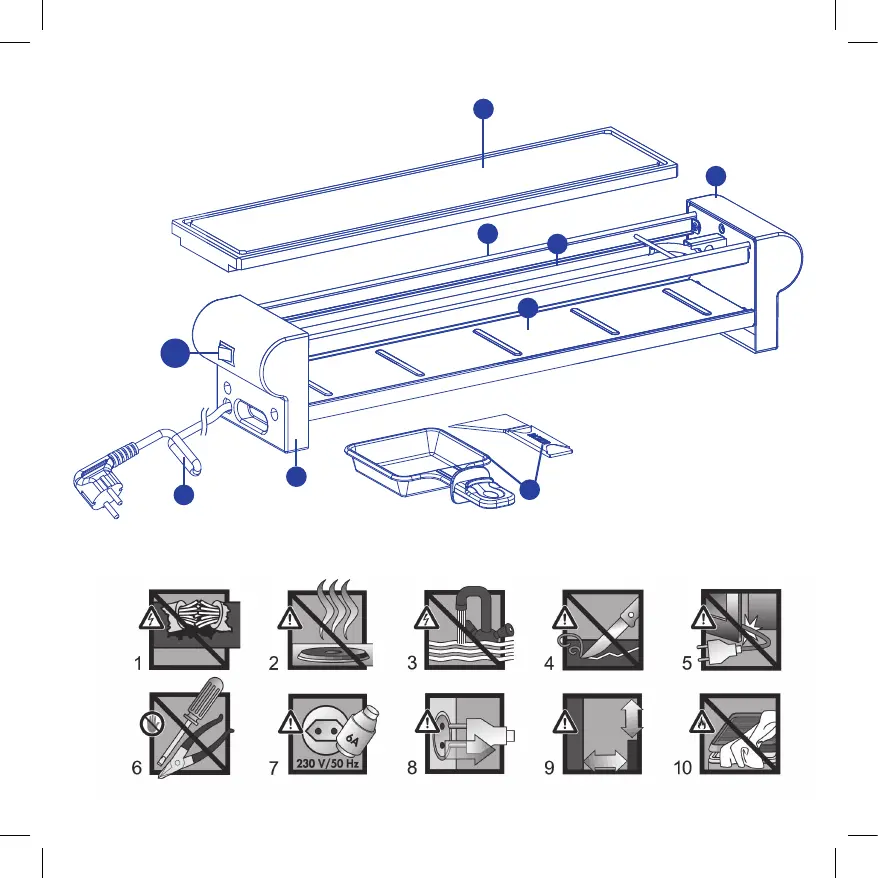 1
2
3
4
5
6
7
6A
230 V/50 Hz
8
9
10