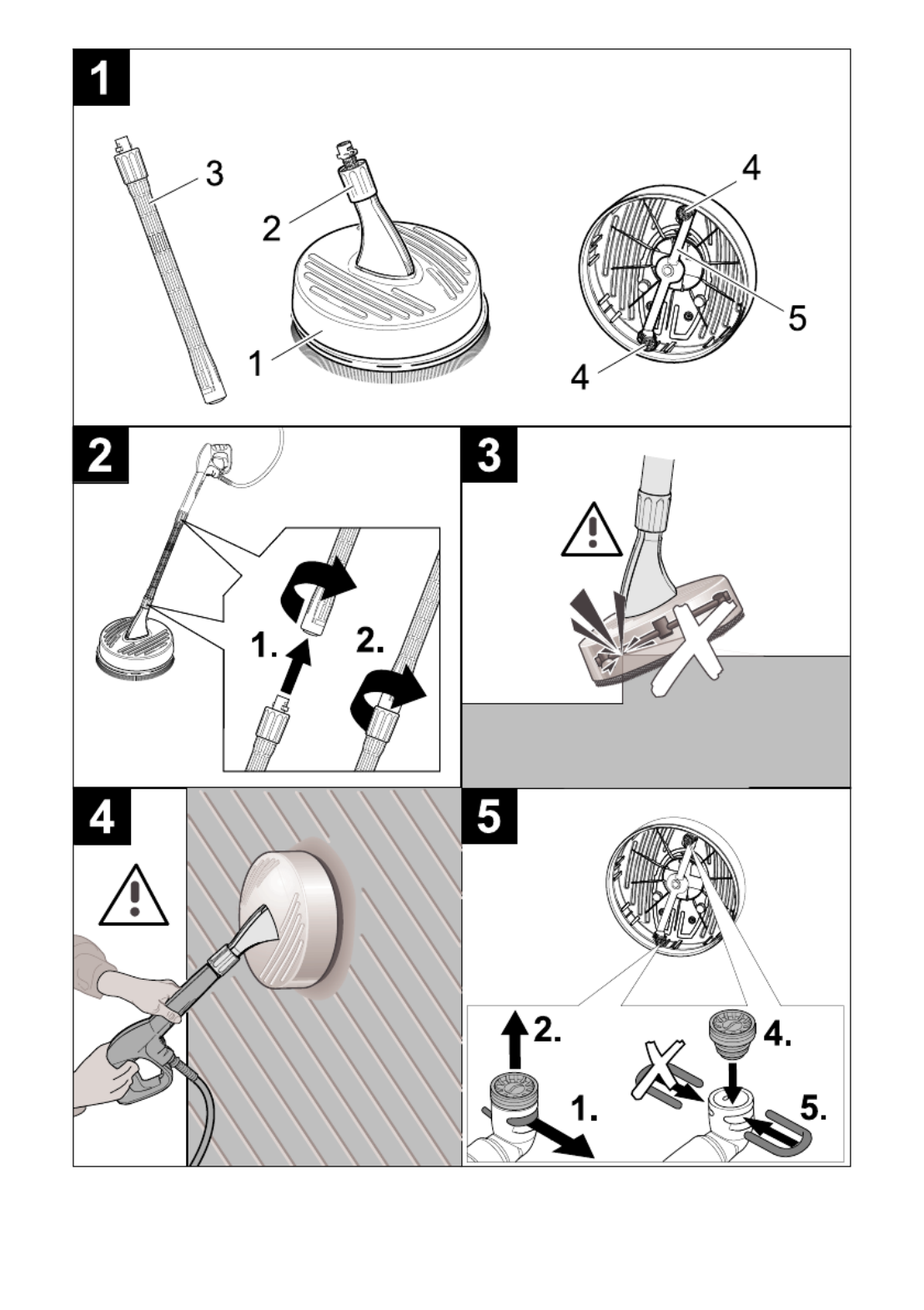 1
3
2
1
4
5
4
2
1.
2.
3
4
5
2.
1.
4.
5.