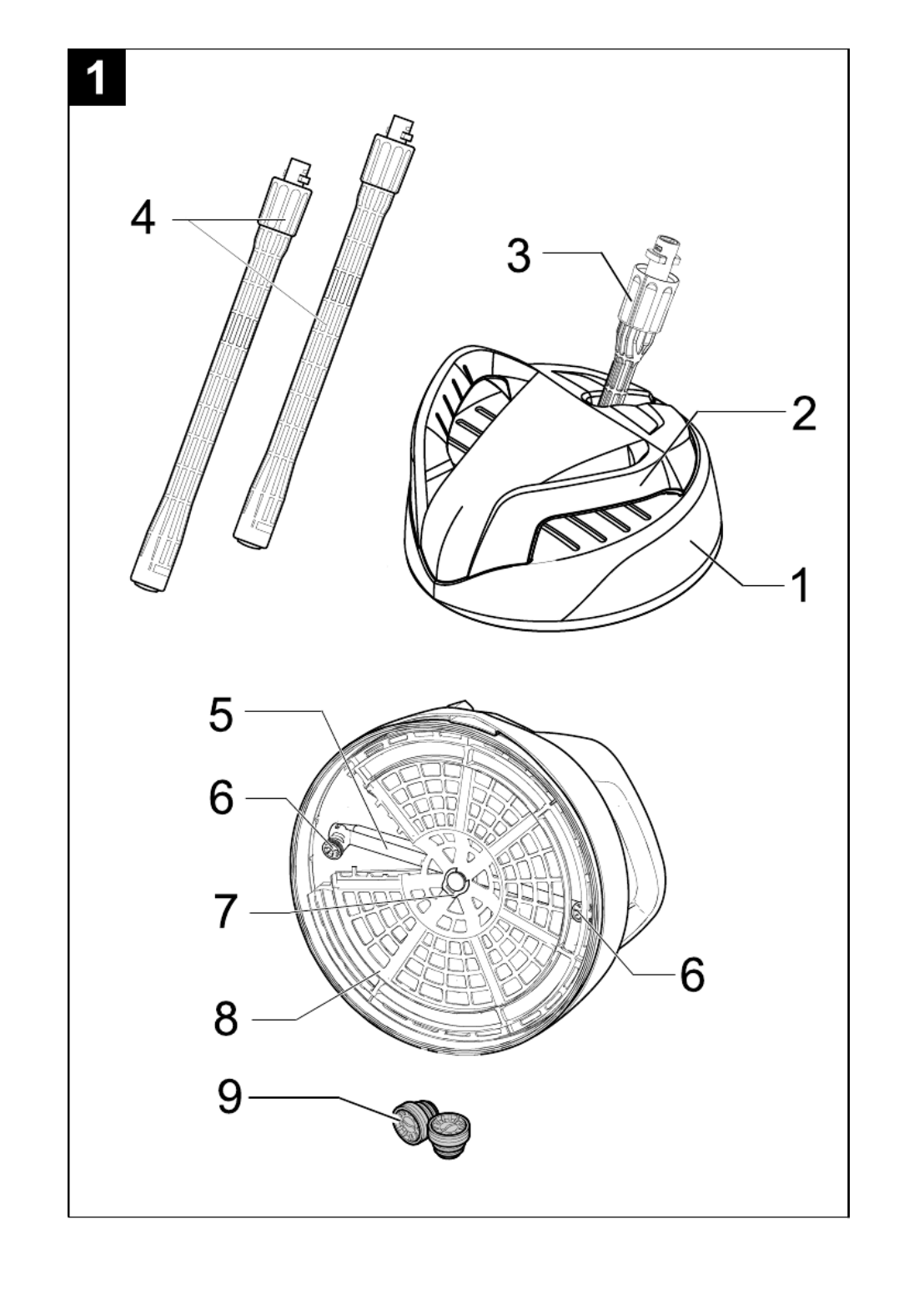 1

4

3

2

1

5

6

7

6

8

9