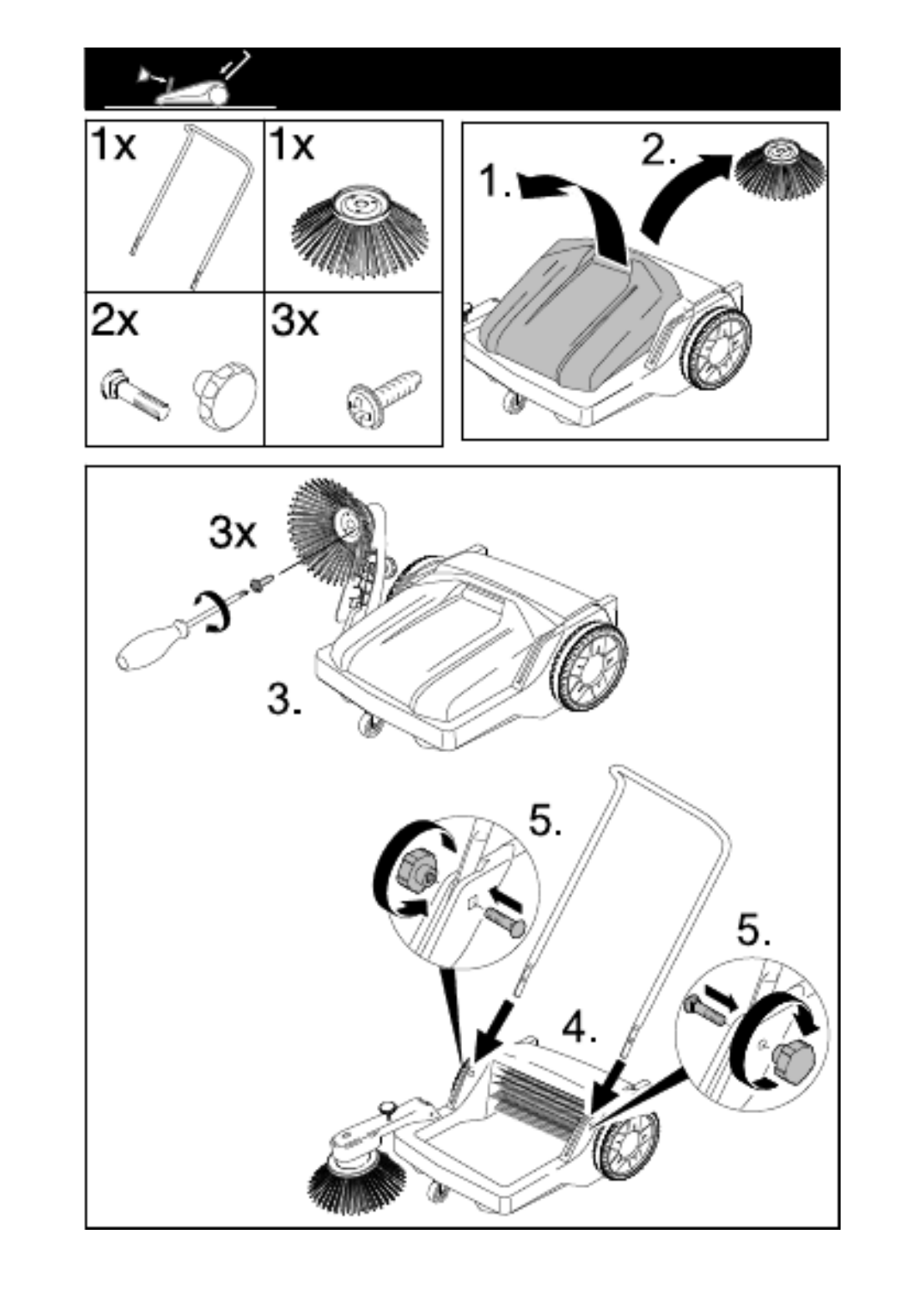 1x

1x

2x

3x

1.

2.

3x

3.

5.

5.

4.