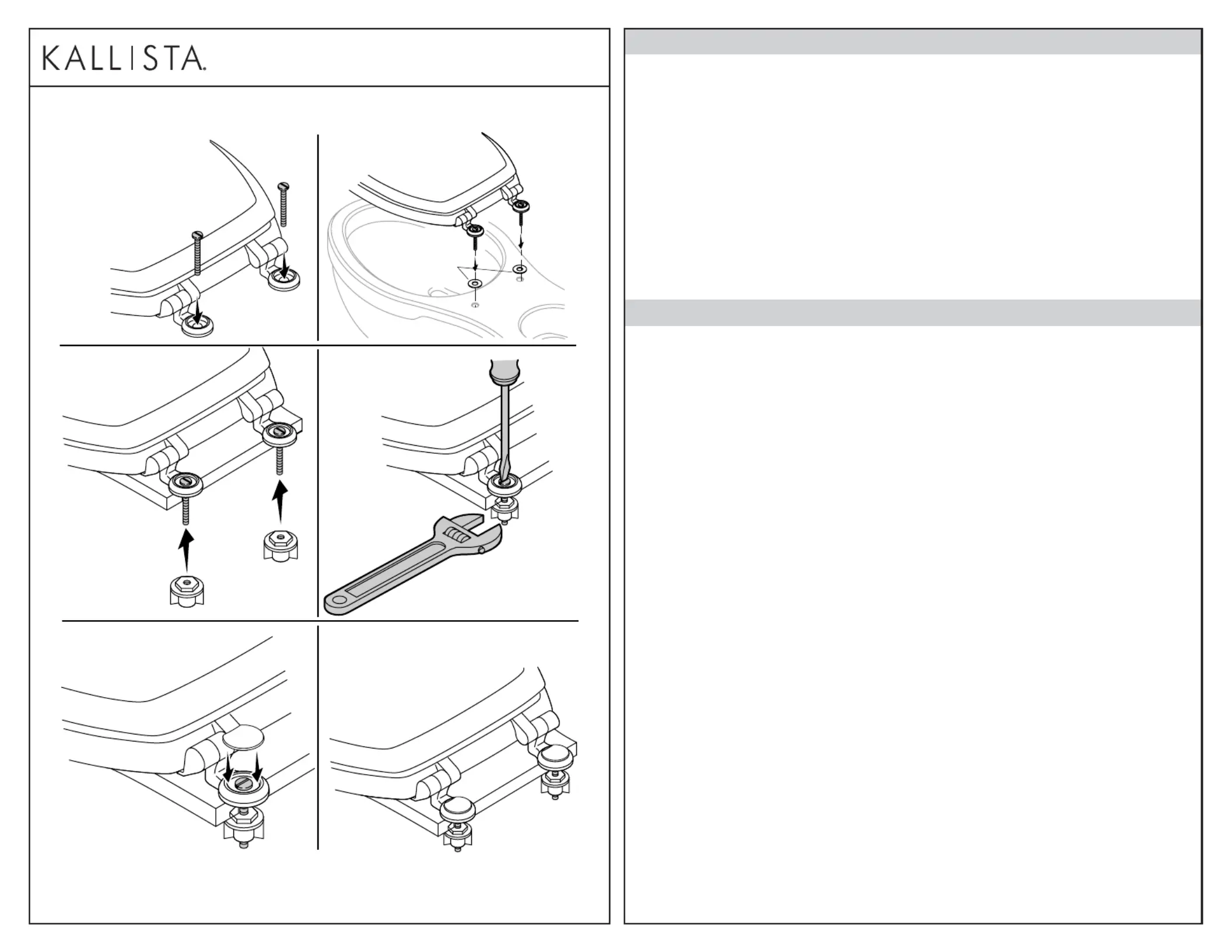 KALLISTA.