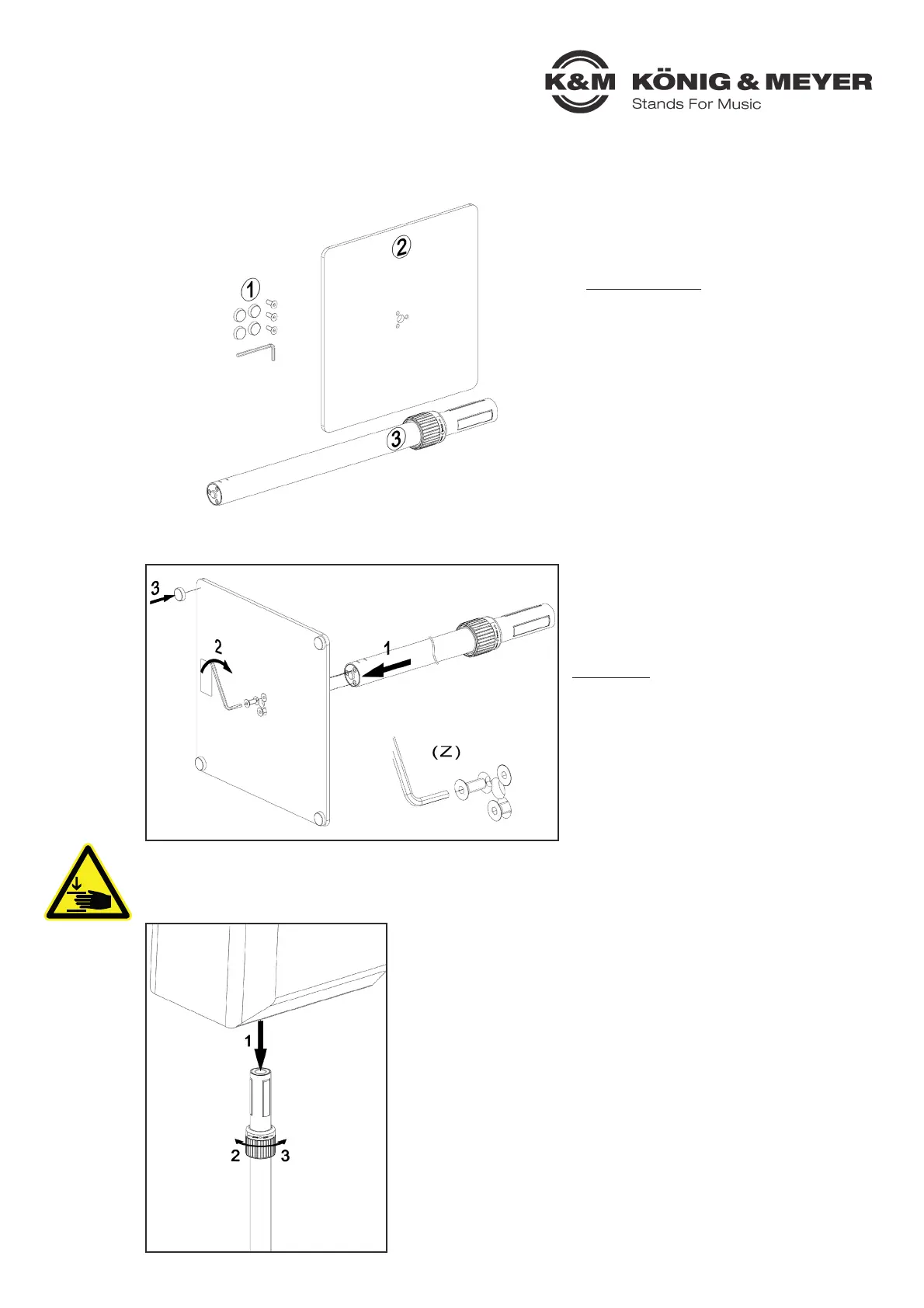 K&M KÖNIG & MEYER
Stands For Music

1
2
3

3
2
1
(Z)

1
2 3