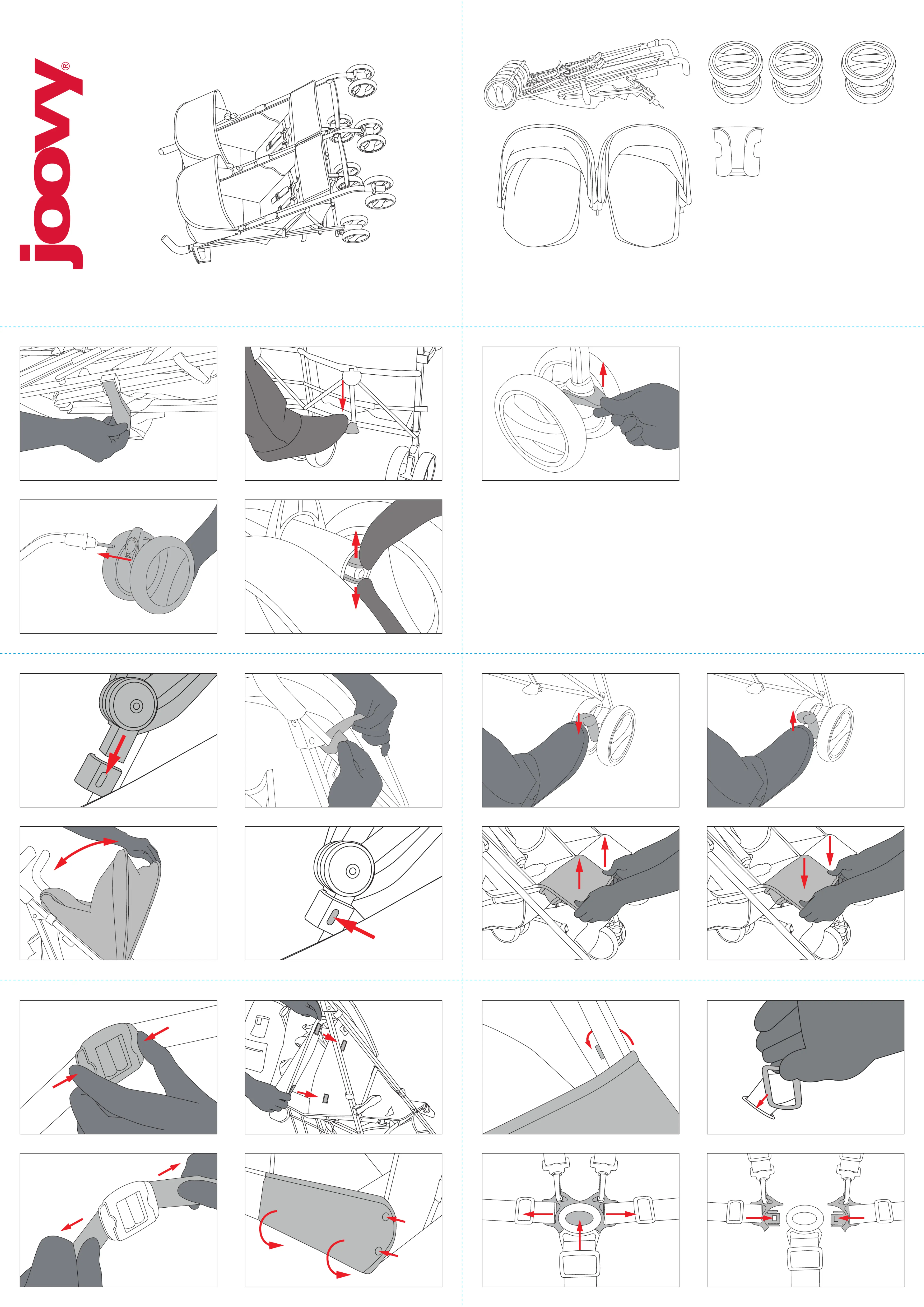 joovy®