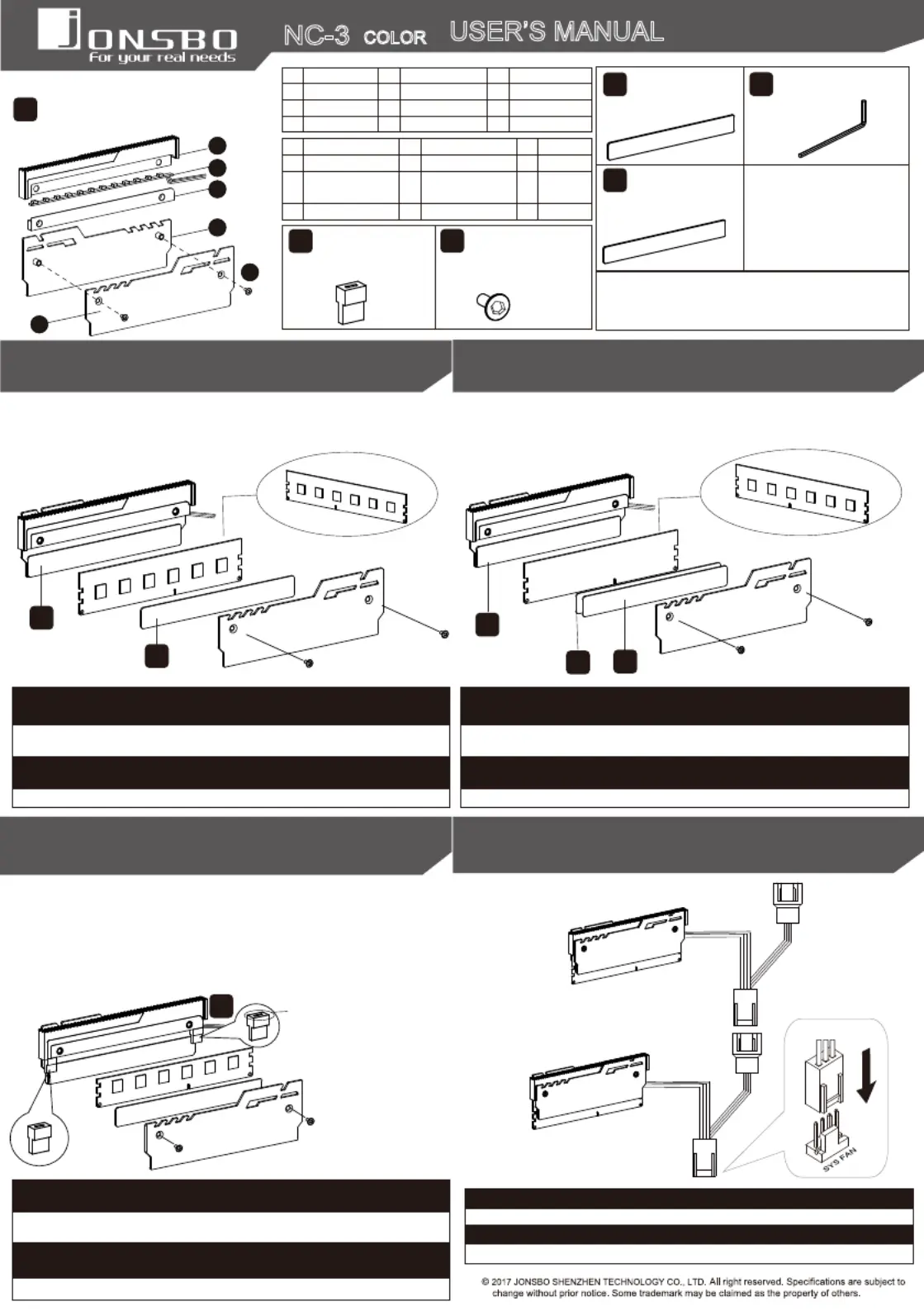 JONSBO
For your real needs

NC-3 COLOR USER'S MANUAL

SYS FAN

© 2017 JONSBO SHENZHEN TECHNOLOGY CO., LTD. All right reserved. Specifications are subject to change without prior notice. Some trademark may be claimed as the property of others.