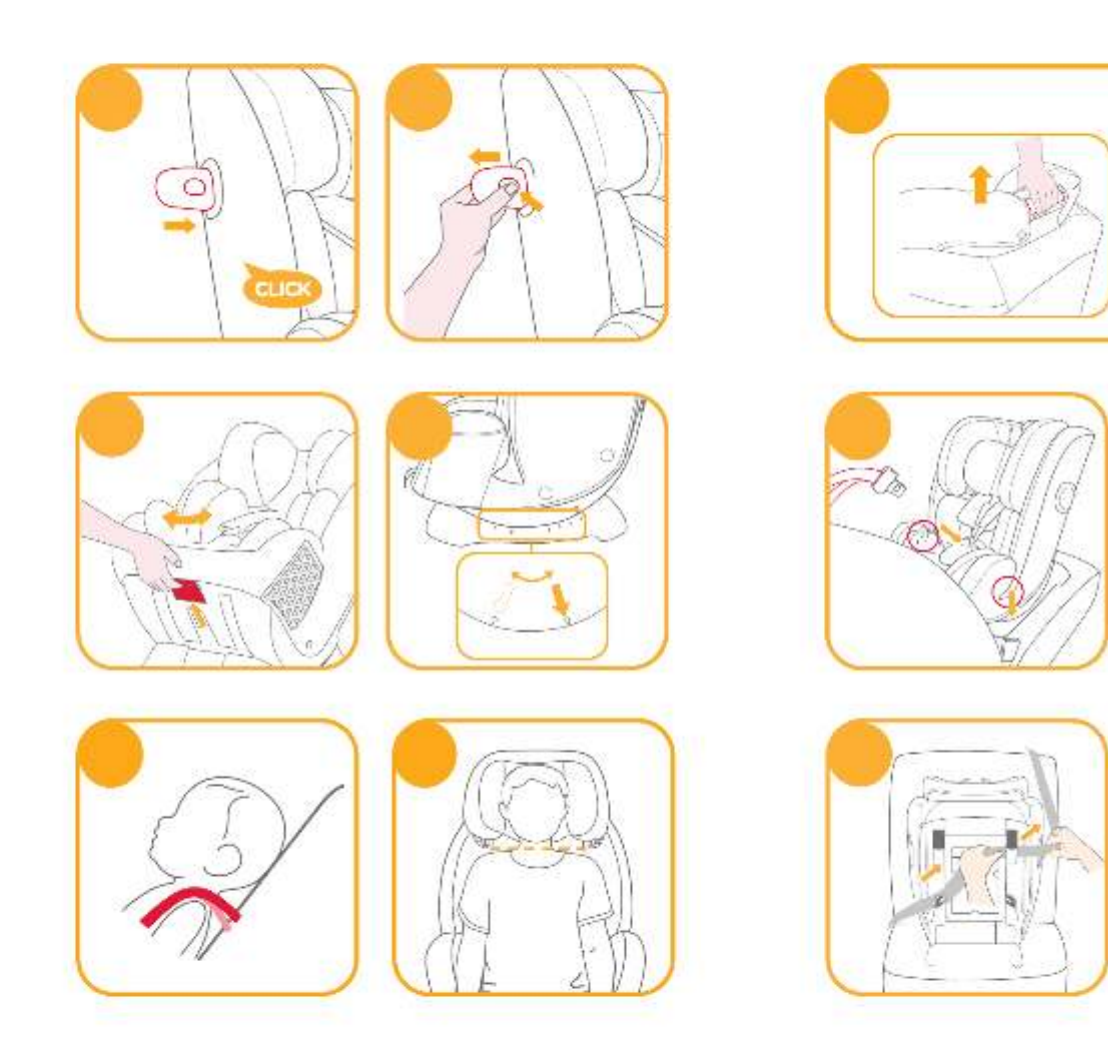 CLICK