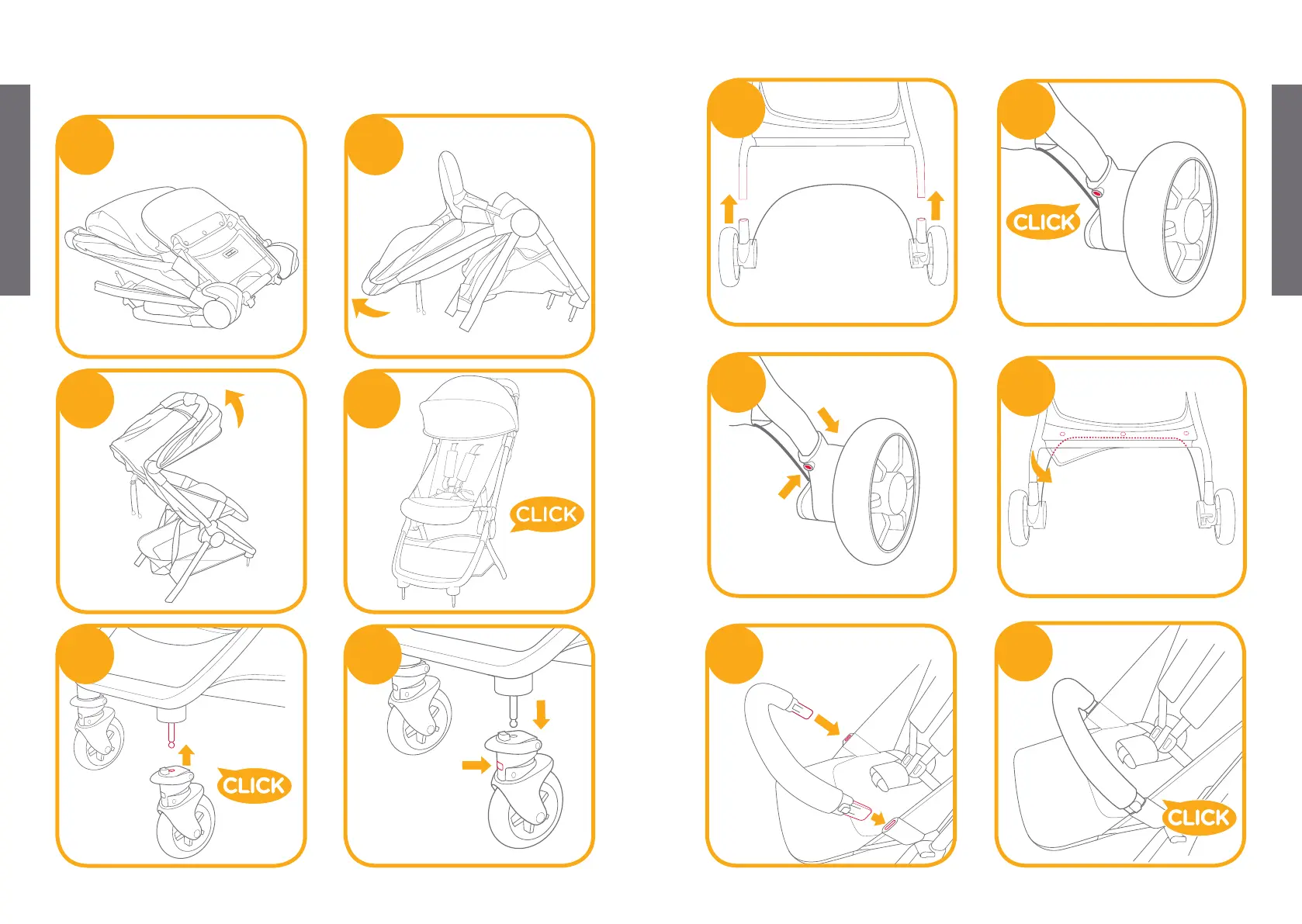 CLICK

CLICK

CLICK

CLICK